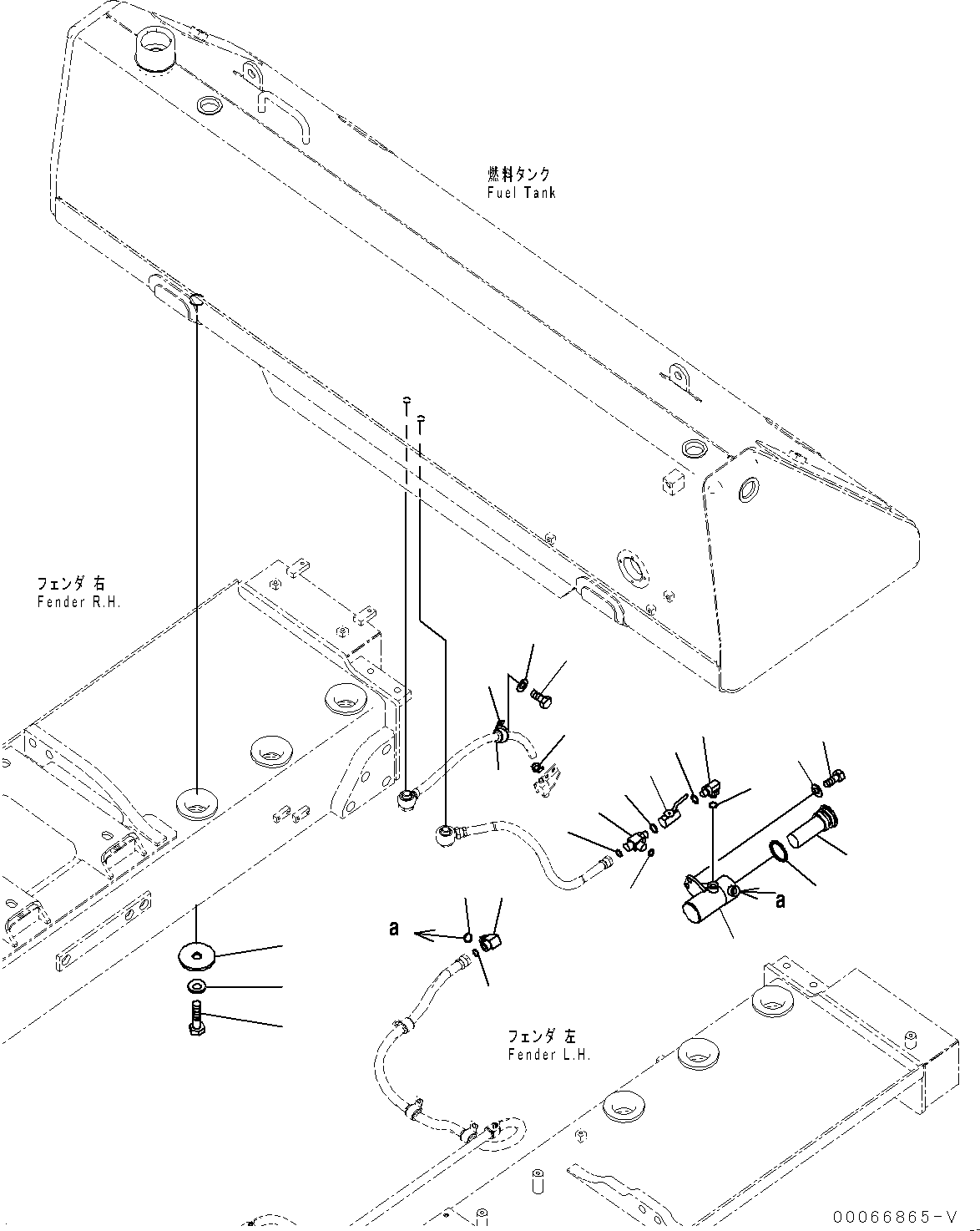 燃料タンク
Fuel Tank

フェンダ 右
Fender R.H.

a

a

フェンダ 左
Fender L.H.

00066865-V