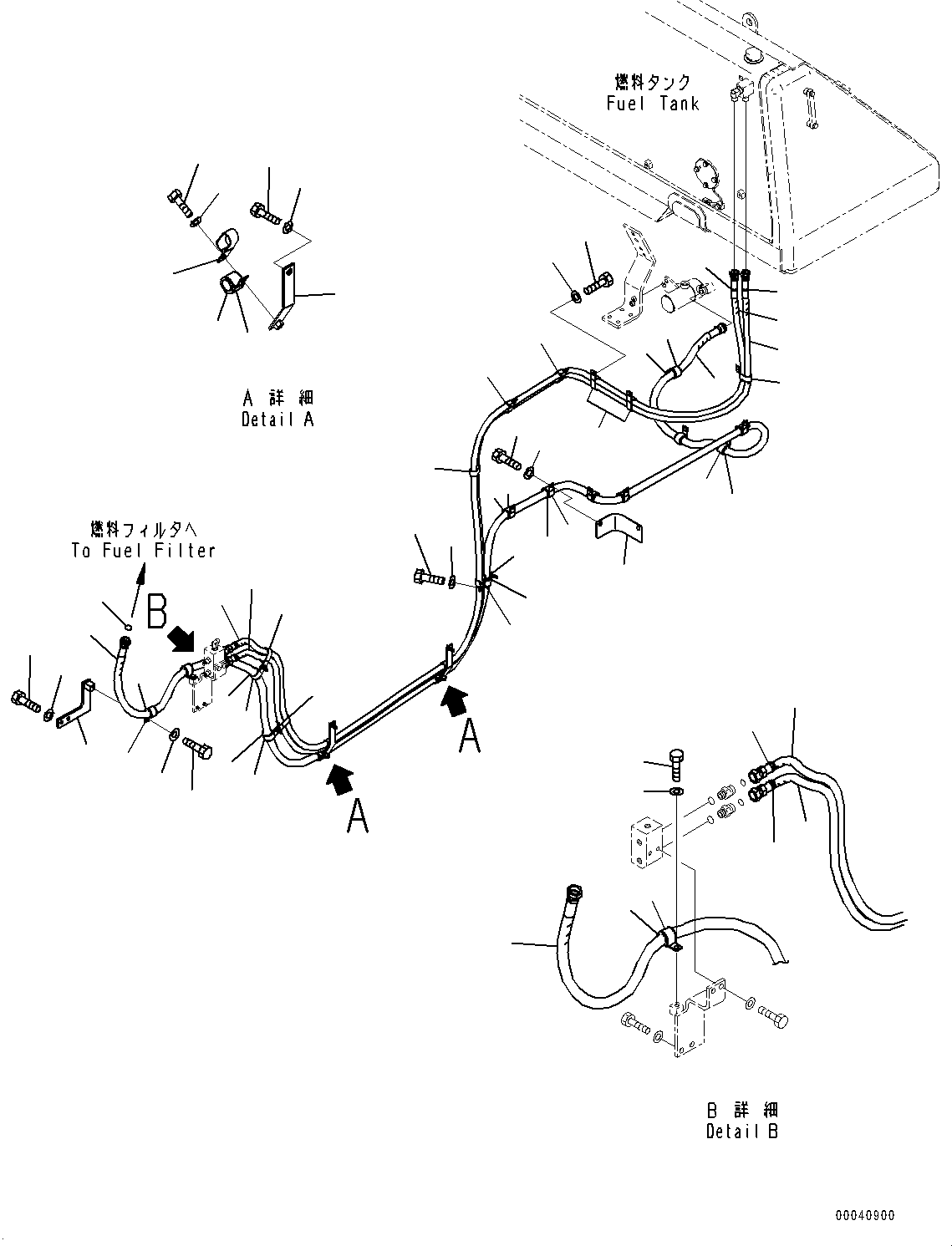 燃料タンク
Fuel Tank

A 詳 細
Detail A

燃料フィルタへ
To Fuel Filter

B

A

A

B 詳 細
Detail B

00040900