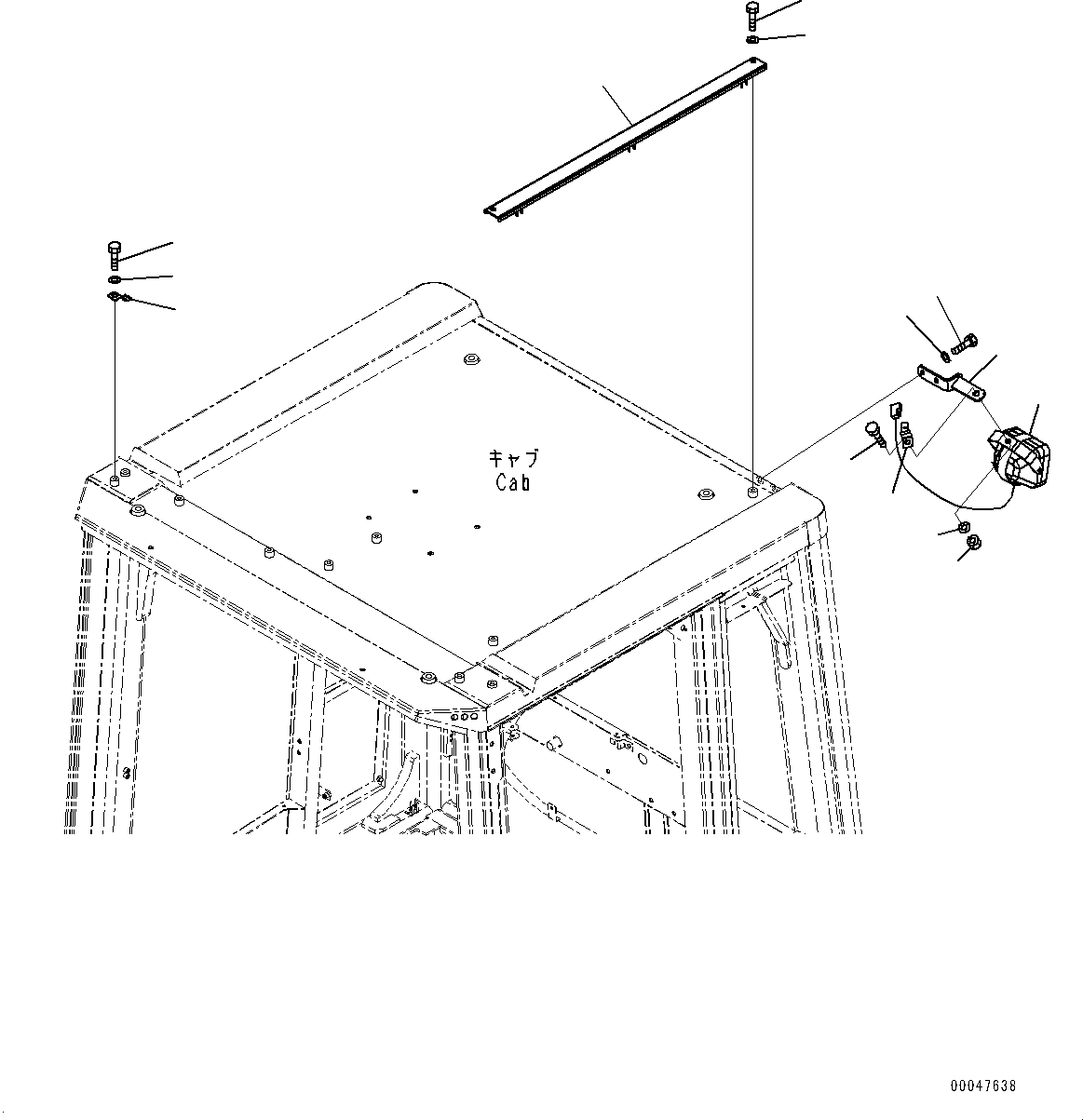 キャブ
Cab

00047638