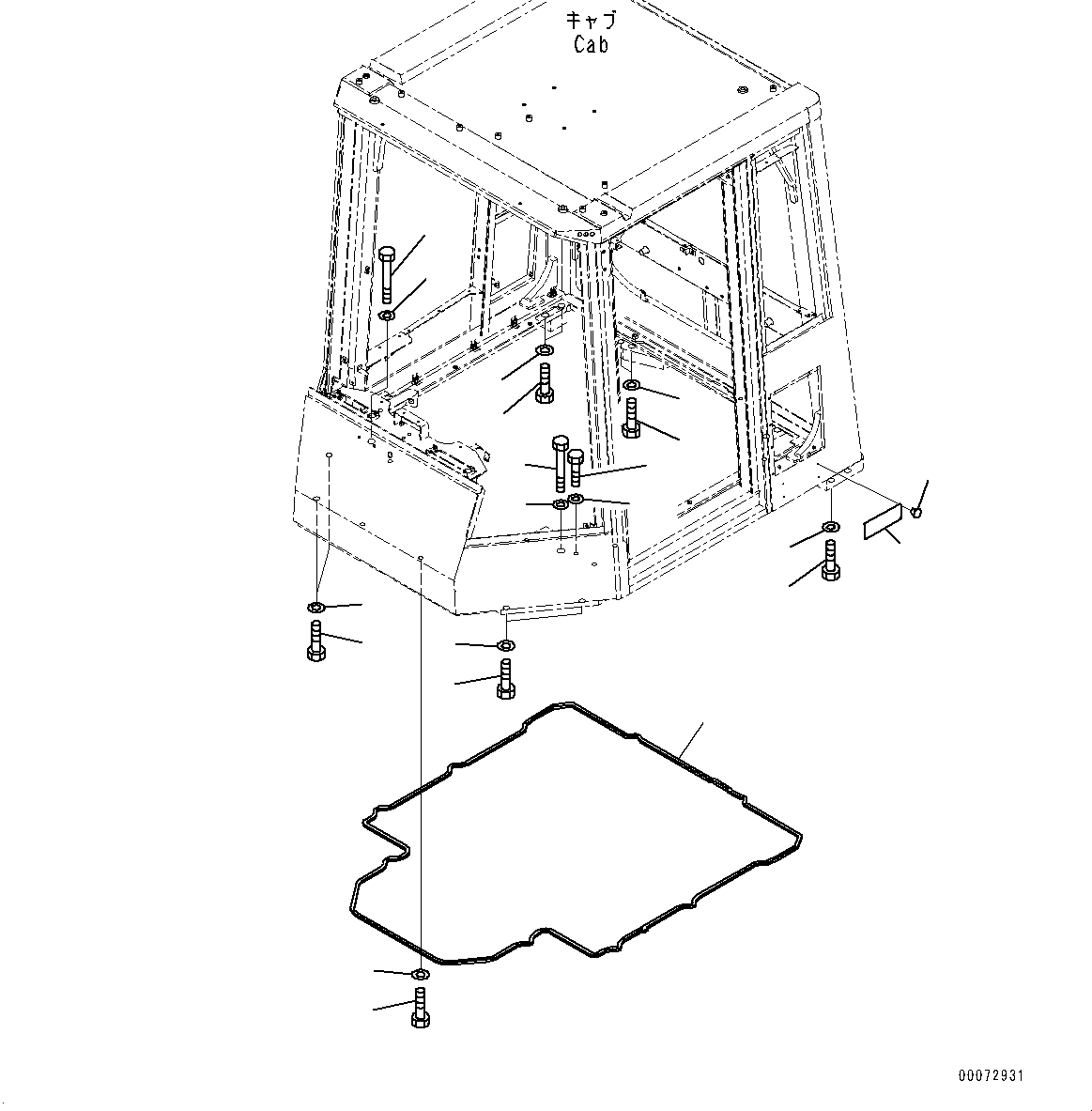 キャブ
Cab

00072931