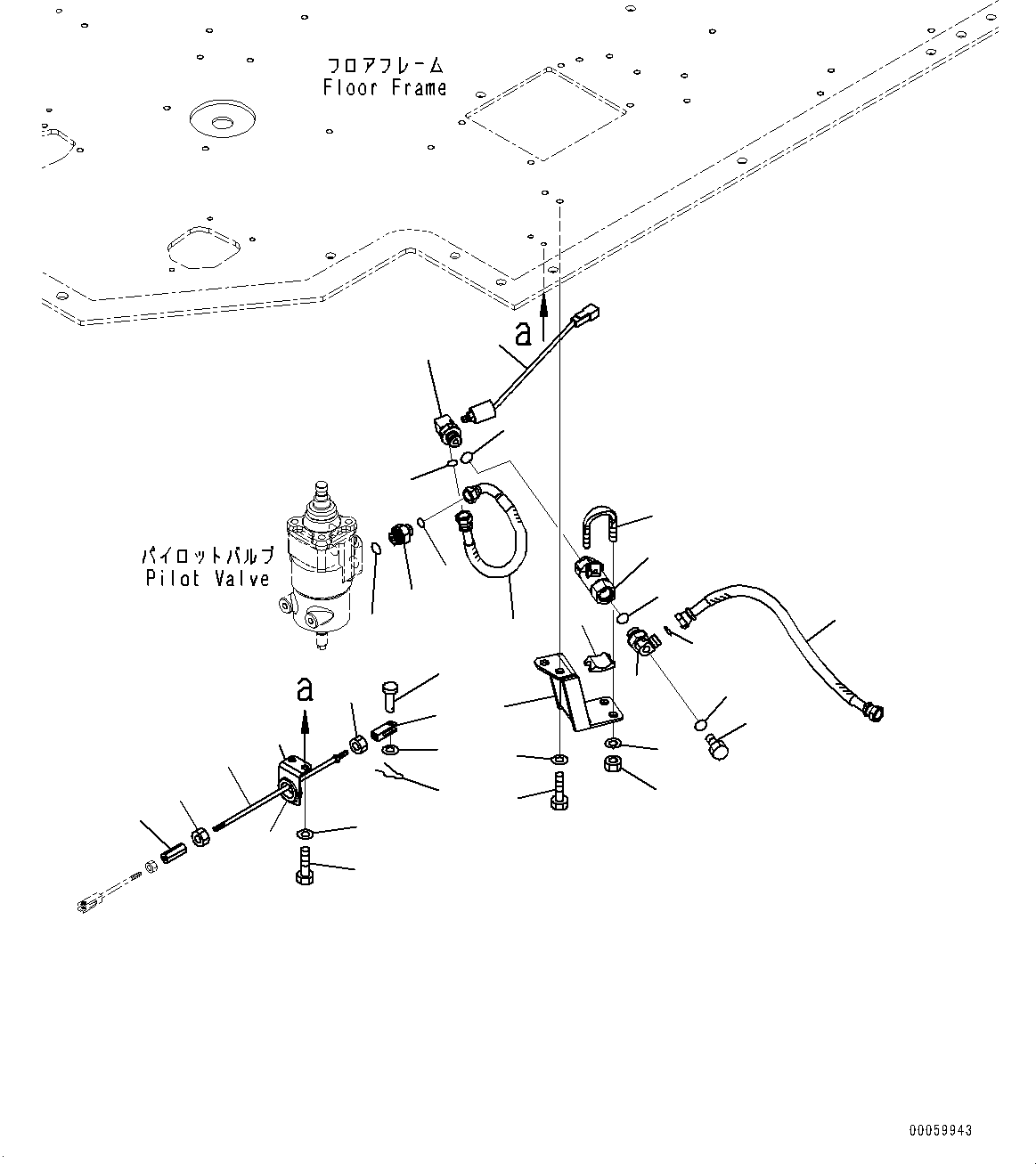 フロアフレーム
Floor Frame

a

パイロットバルブ
Pilot Valve

a

00059943