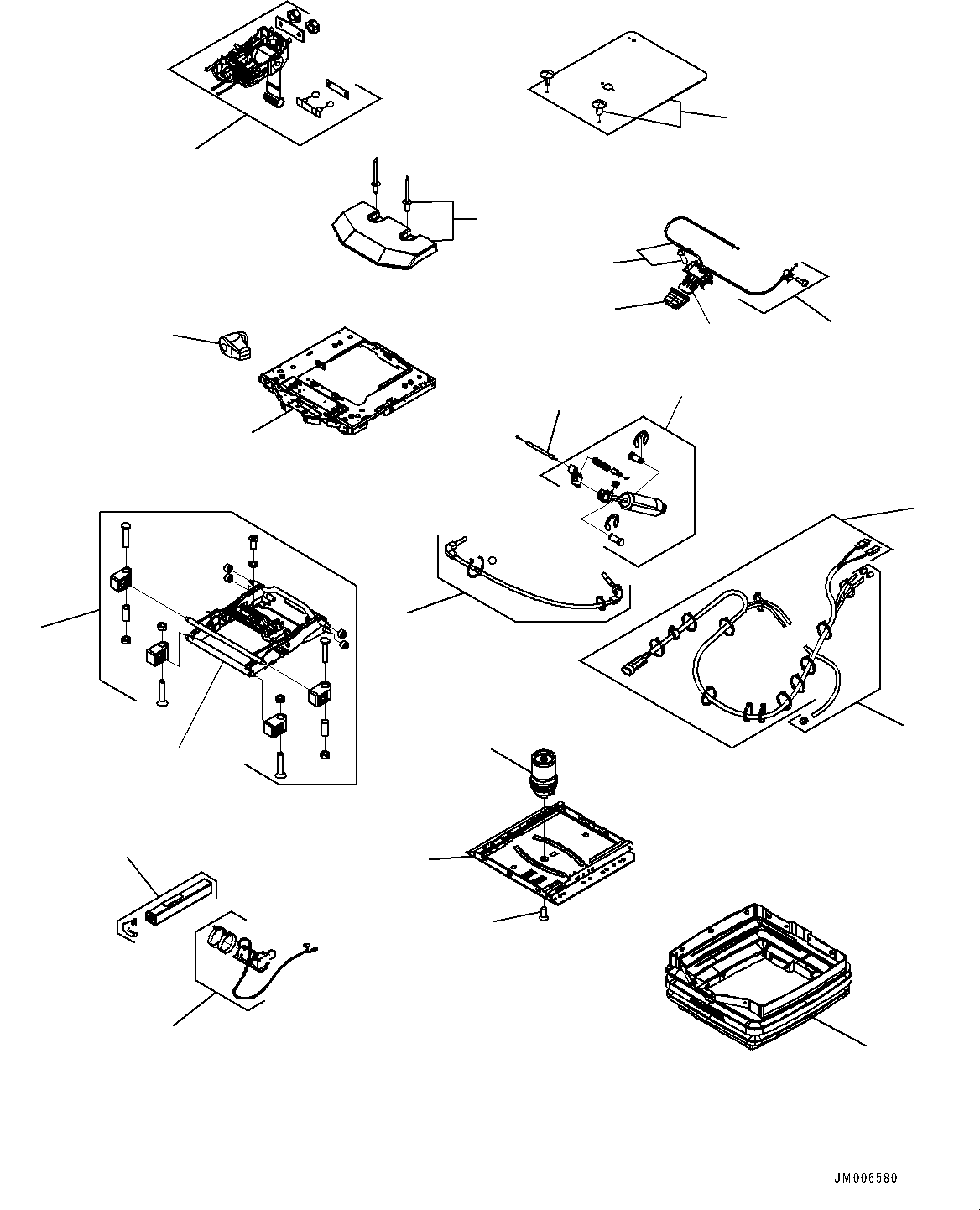 JM006580