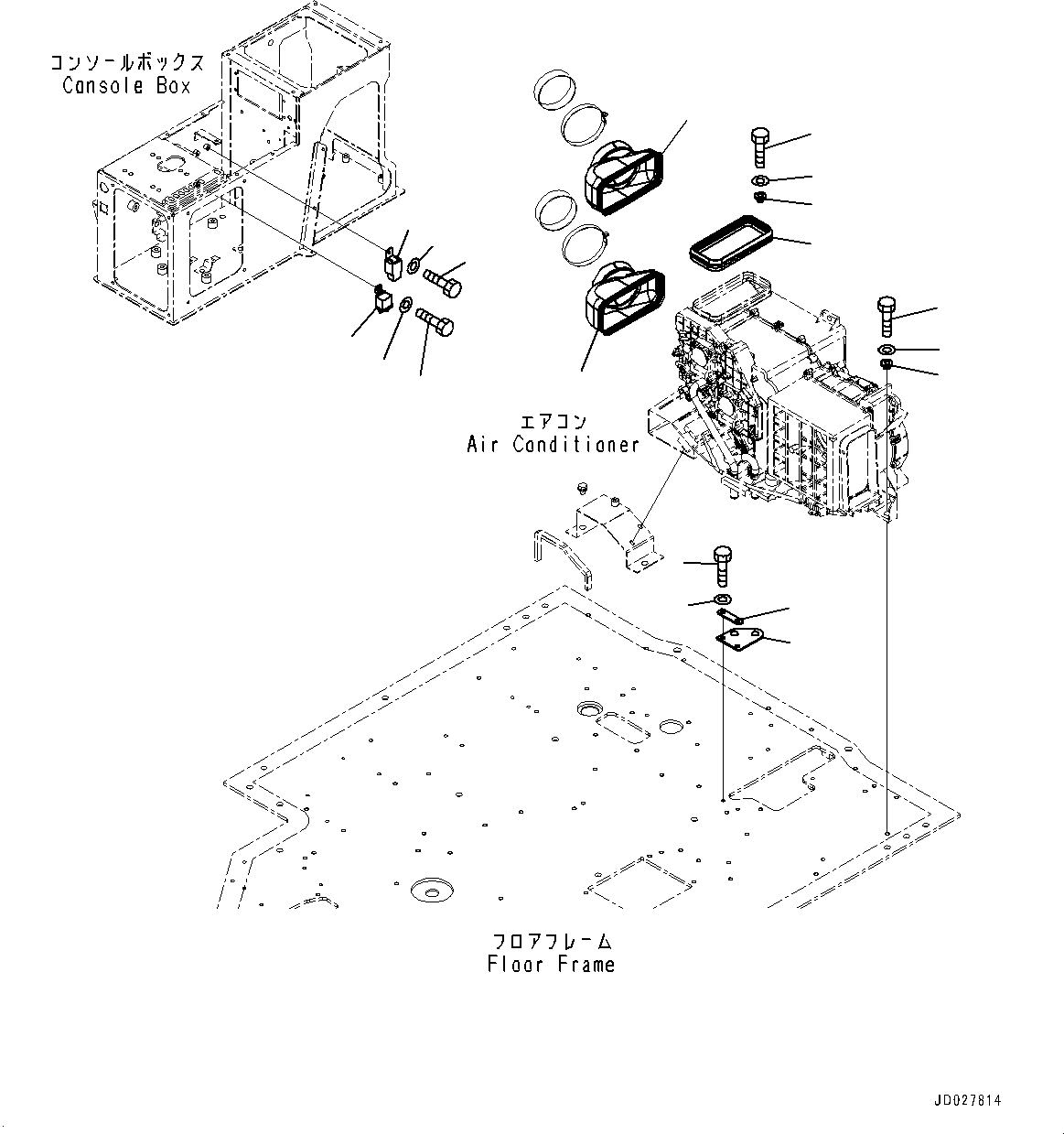 コンソールボックス
Console Box

エアコン
Air Conditioner

フロアフレーム
Floor Frame

JD027814