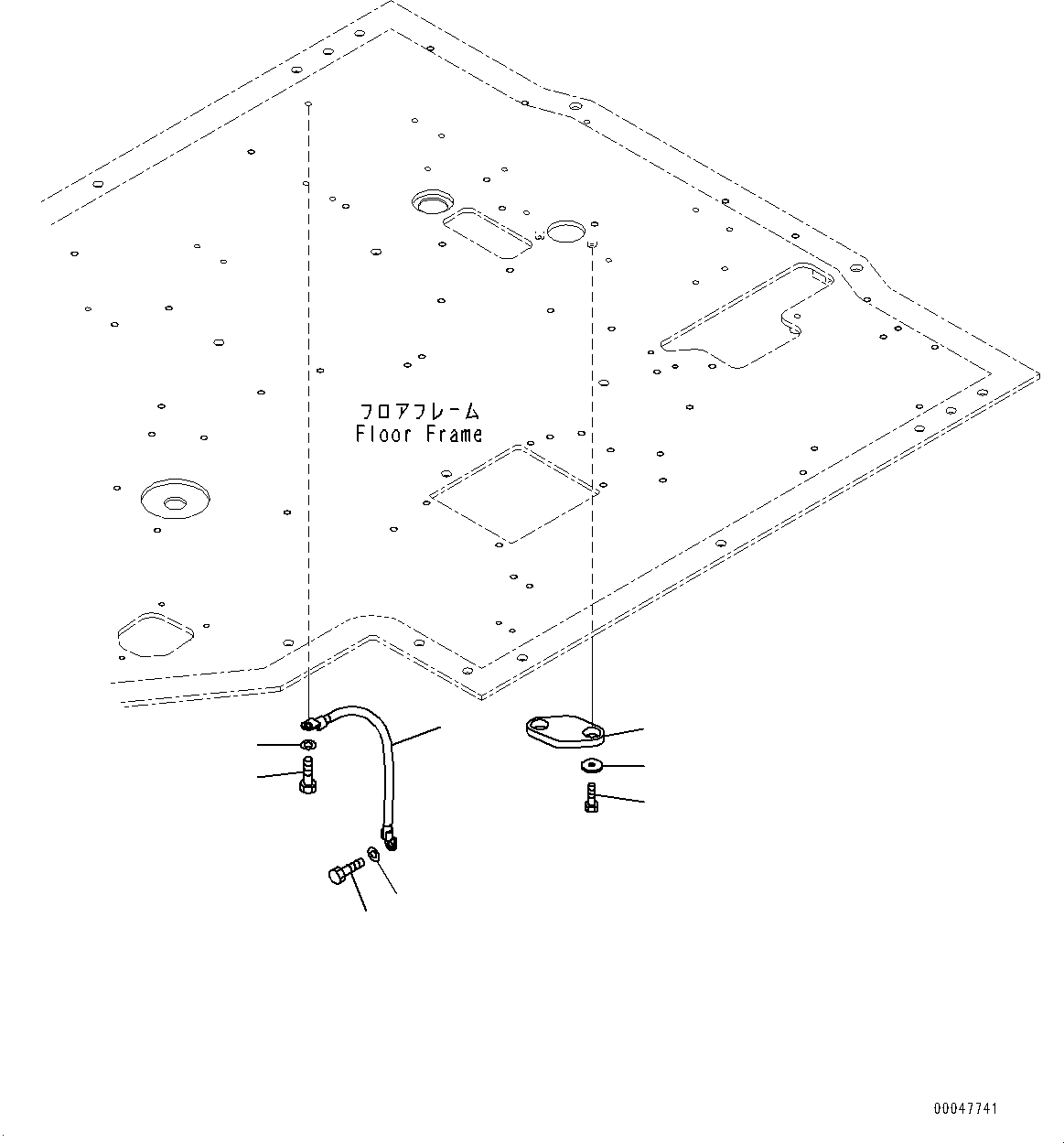 フロアフレーム
Floor Frame

00047741