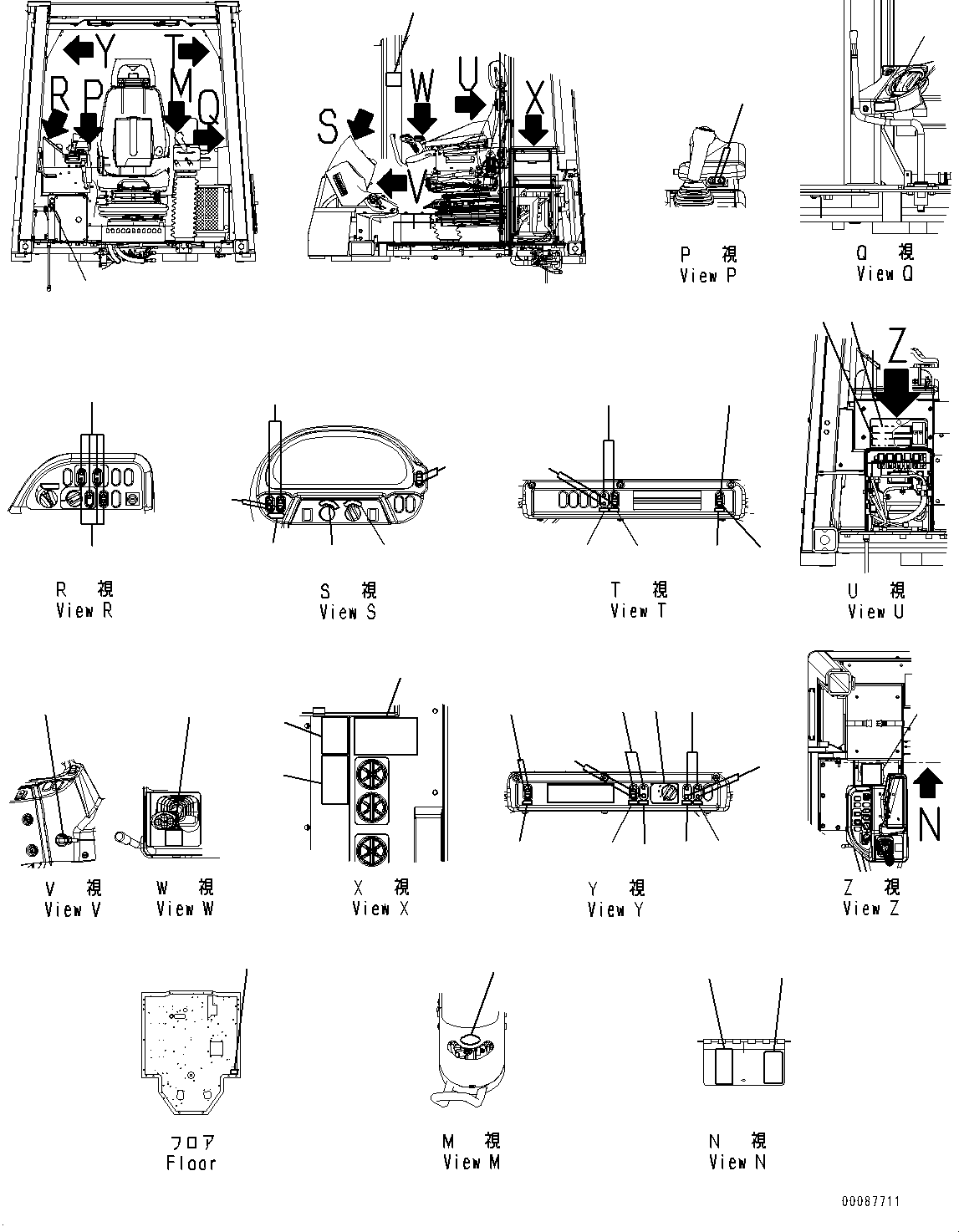 Y
T
R
P
M
Q
S
W
U
X
V

P 視
View P

Q 視
View Q

Z

R 視
View R

S 視
View S

T 視
View T

U 視
View U

N

V 視
View V

W 視
View W

X 視
View X

Y 視
View Y

Z 視
View Z

フロア
Floor

M 視
View M

N 視
View N

00087711