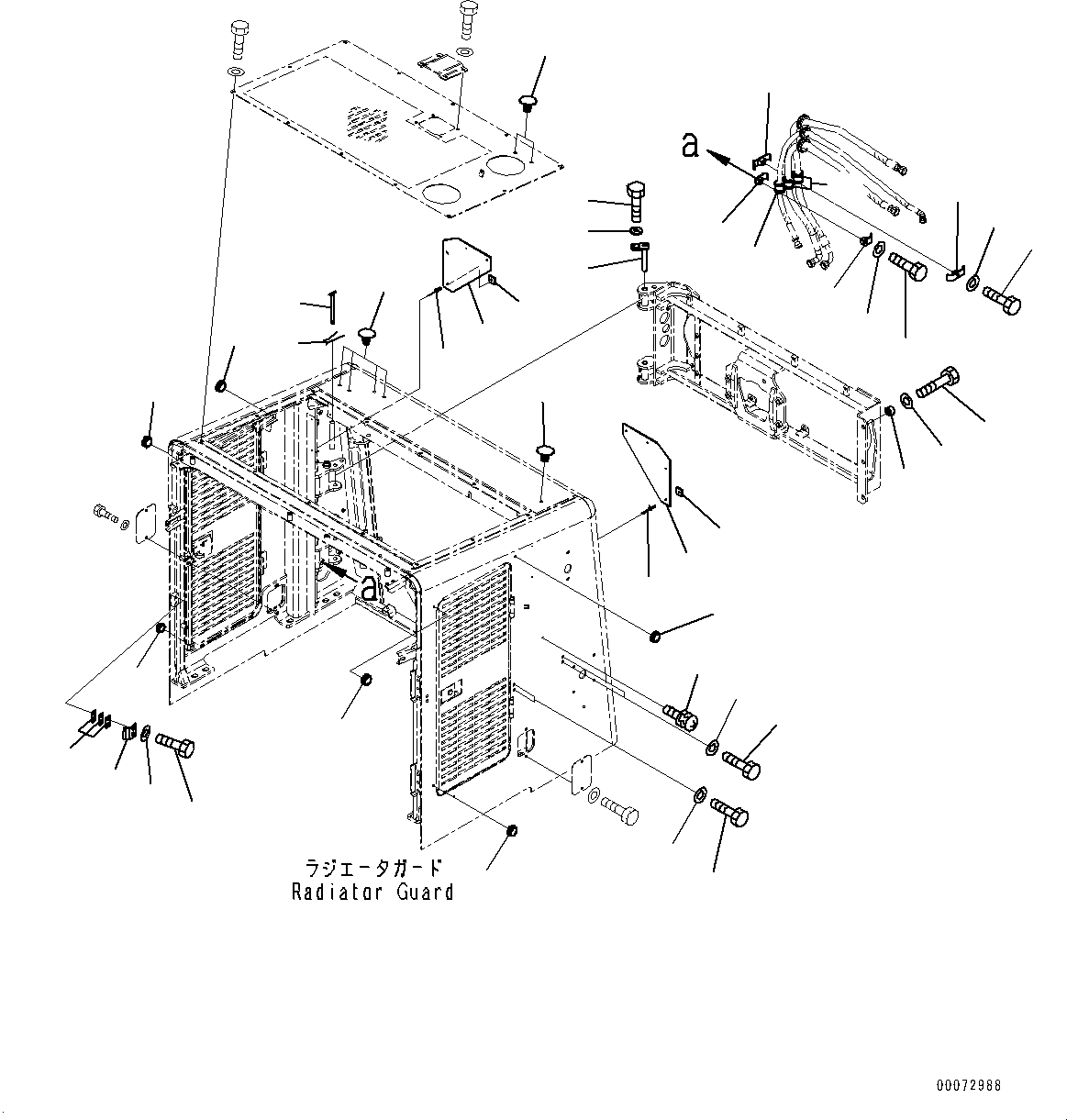 a

a

ラジエータガード
Radiator Guard

00072988