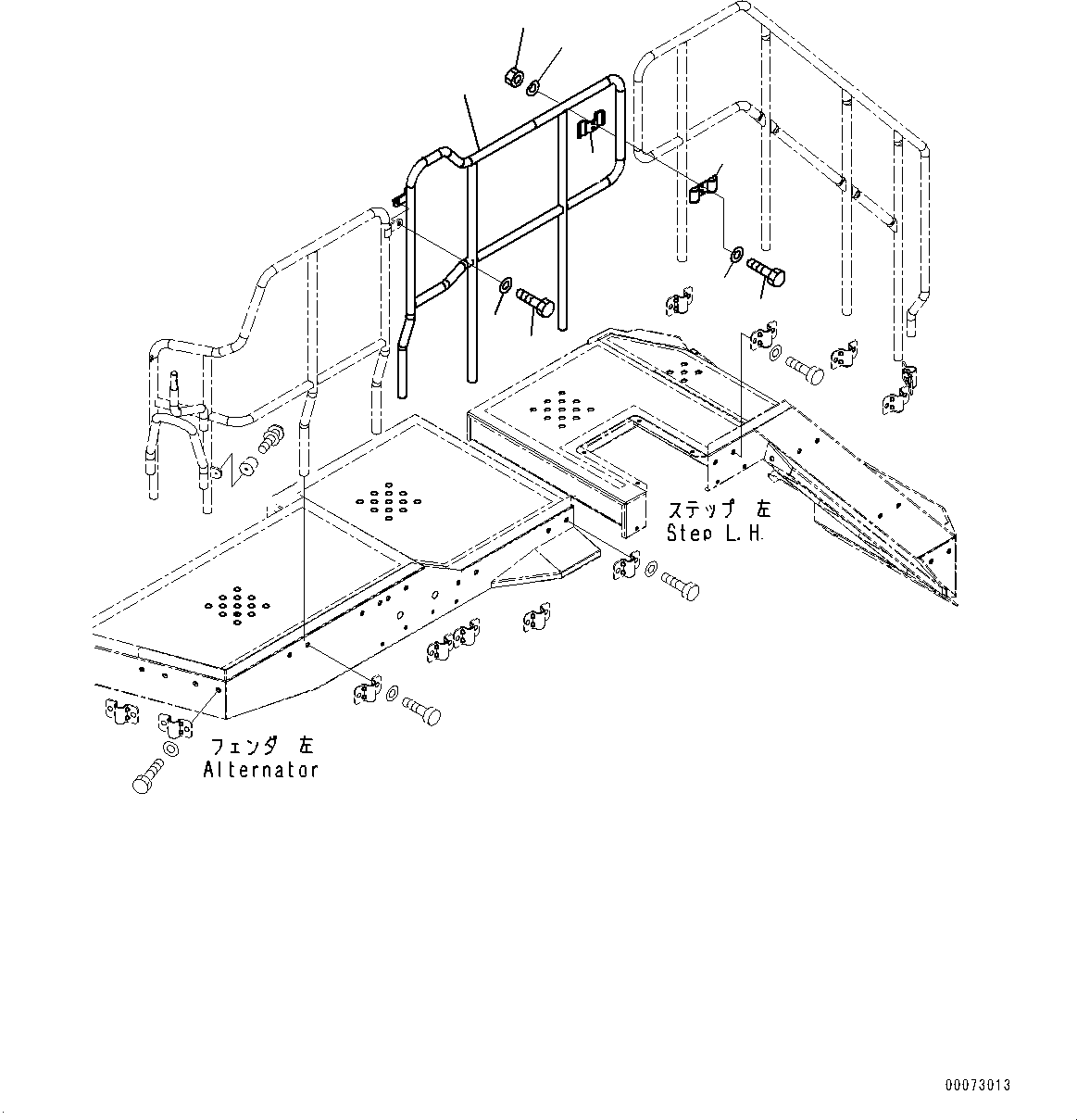 ステップ 左
Step L.H.

フェンダ 左
Alternator

00073013