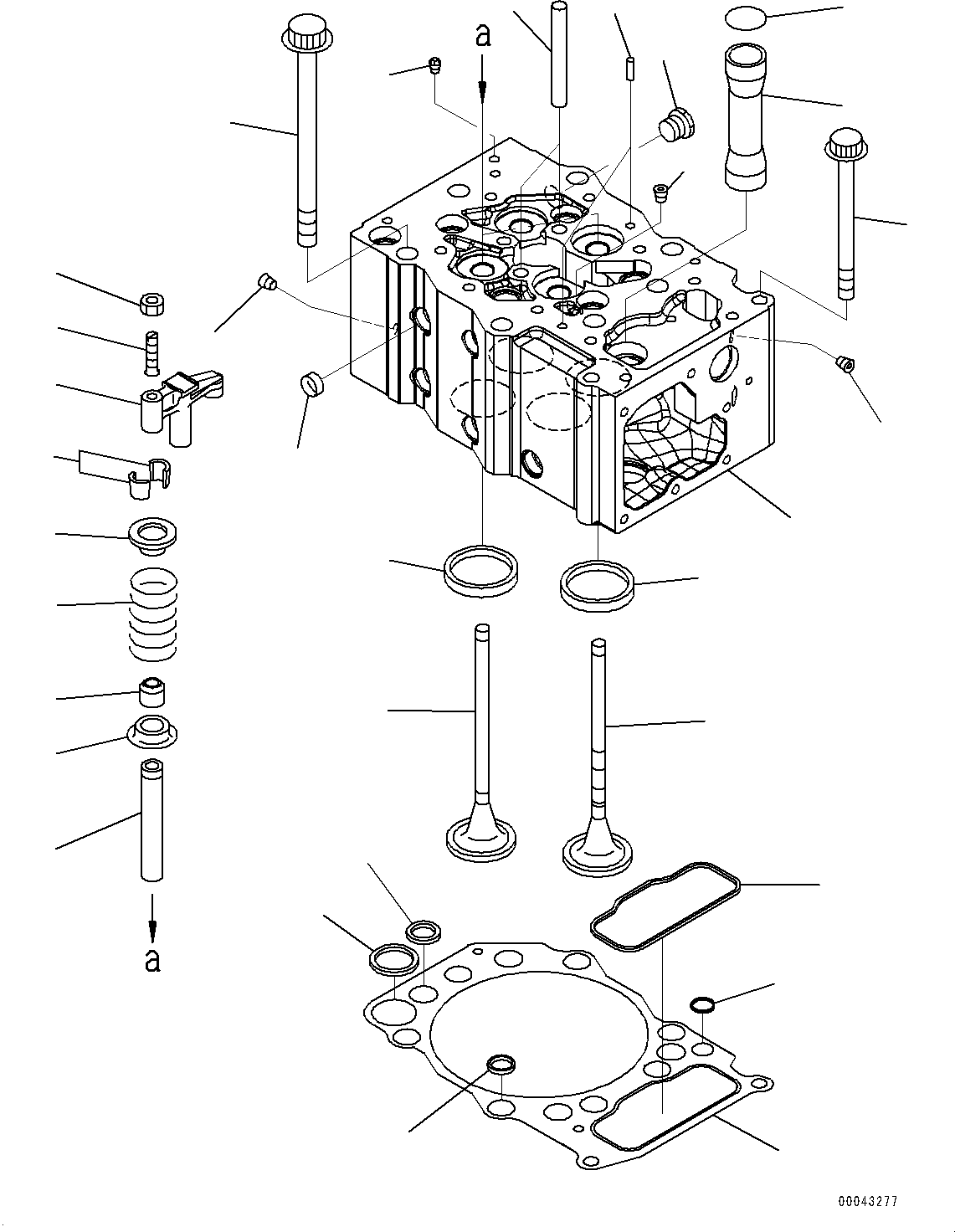 a

a

00043277