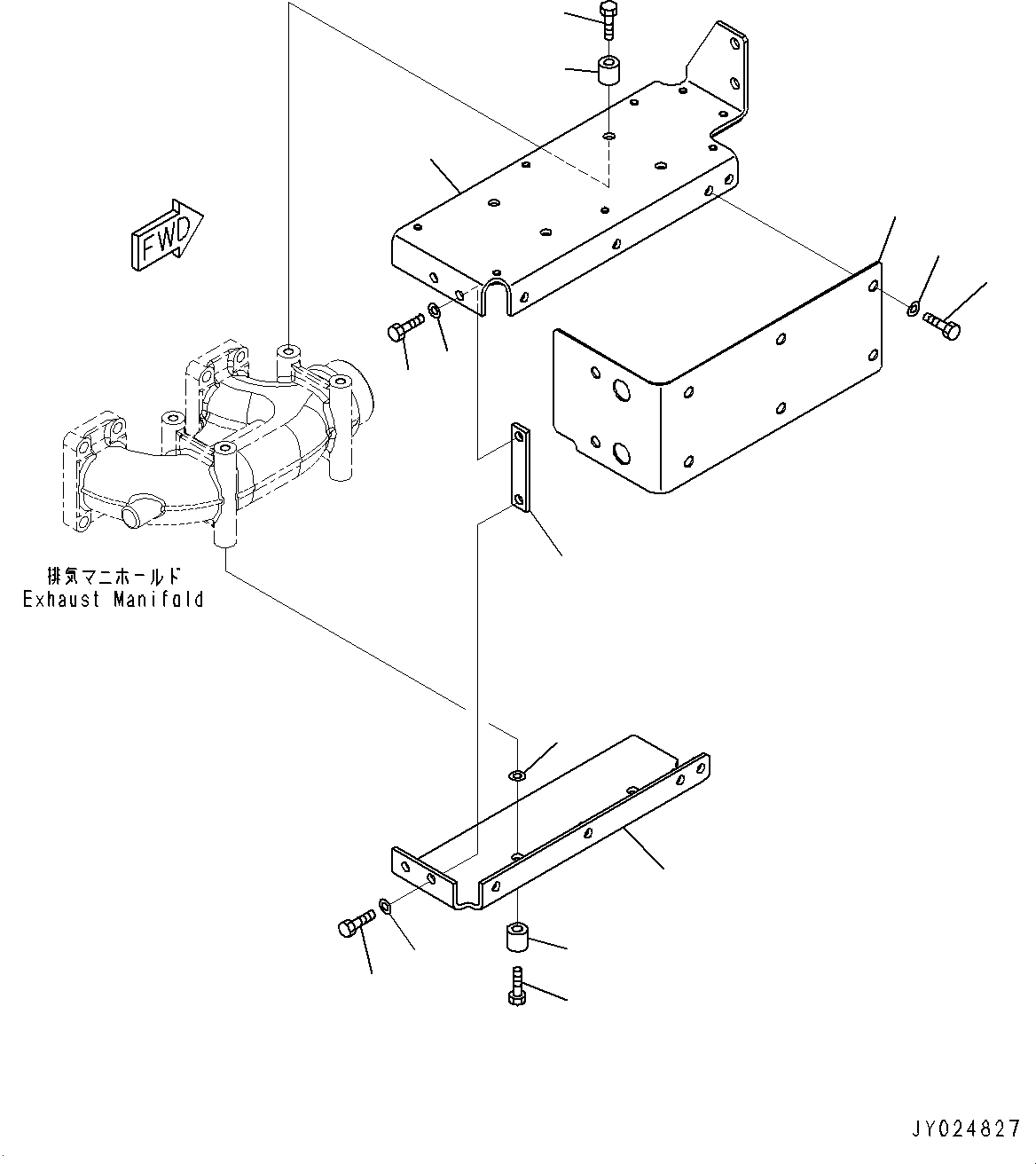 FWD

排気マニホールド
Exhaust Manifold

JY024827