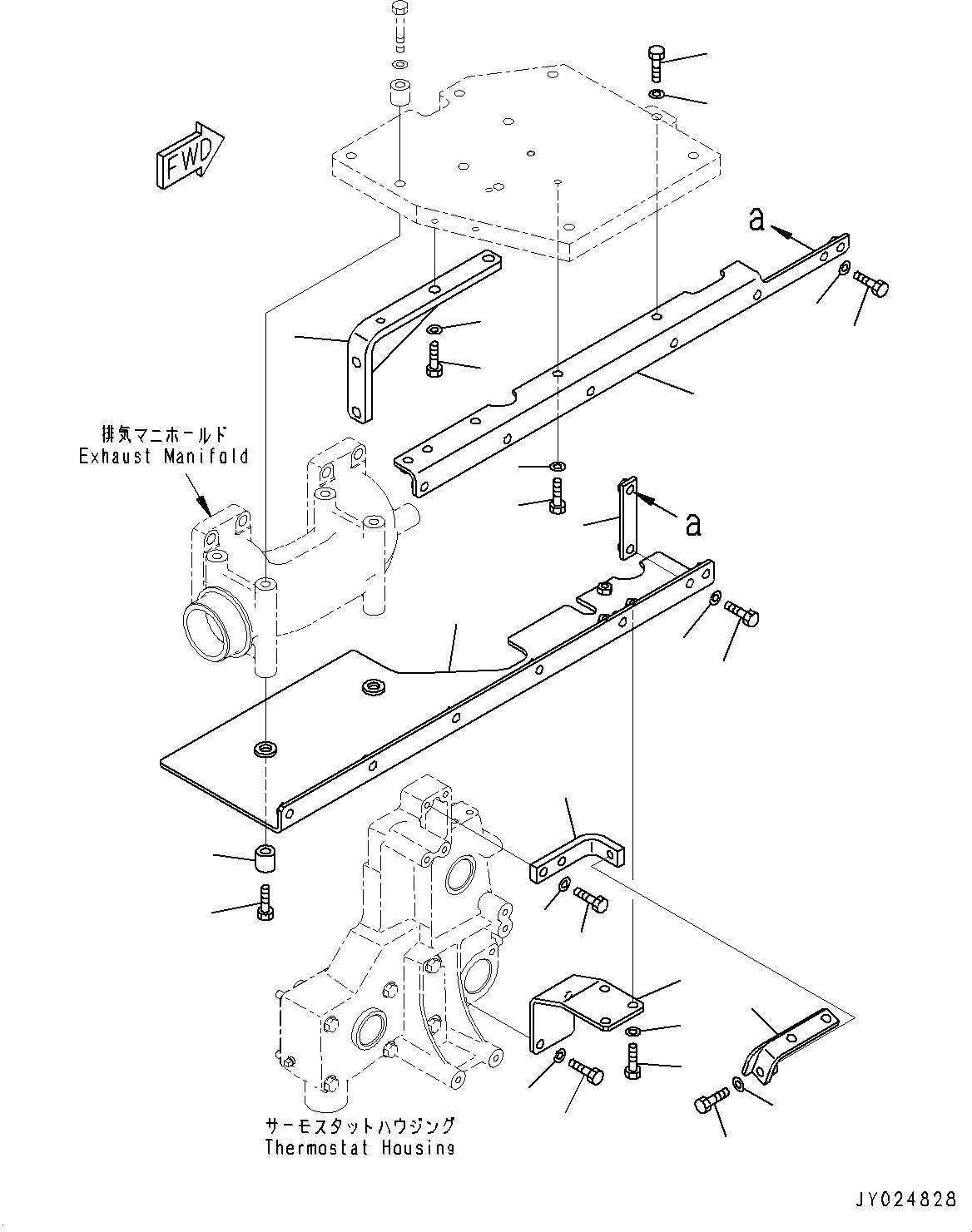 FWD

a

排気マニホールド
Exhaust Manifold

a

サーモスタットハウジング
Thermostat Housing

JY024828