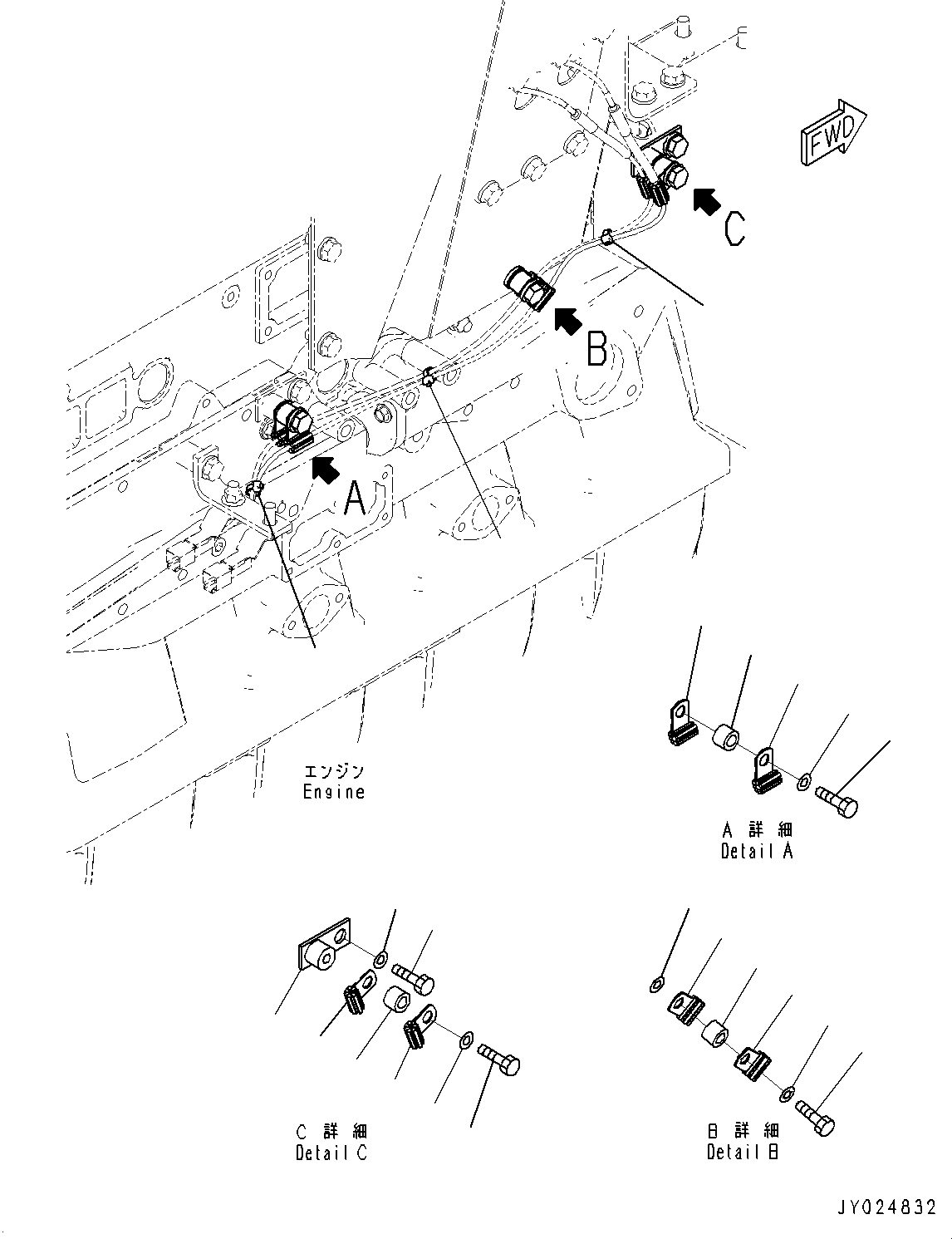 FWD

C

B

A

エンジン
Engine

A 詳細
Detail A

C 詳細
Detail C

B 詳細
Detail B

JY024832