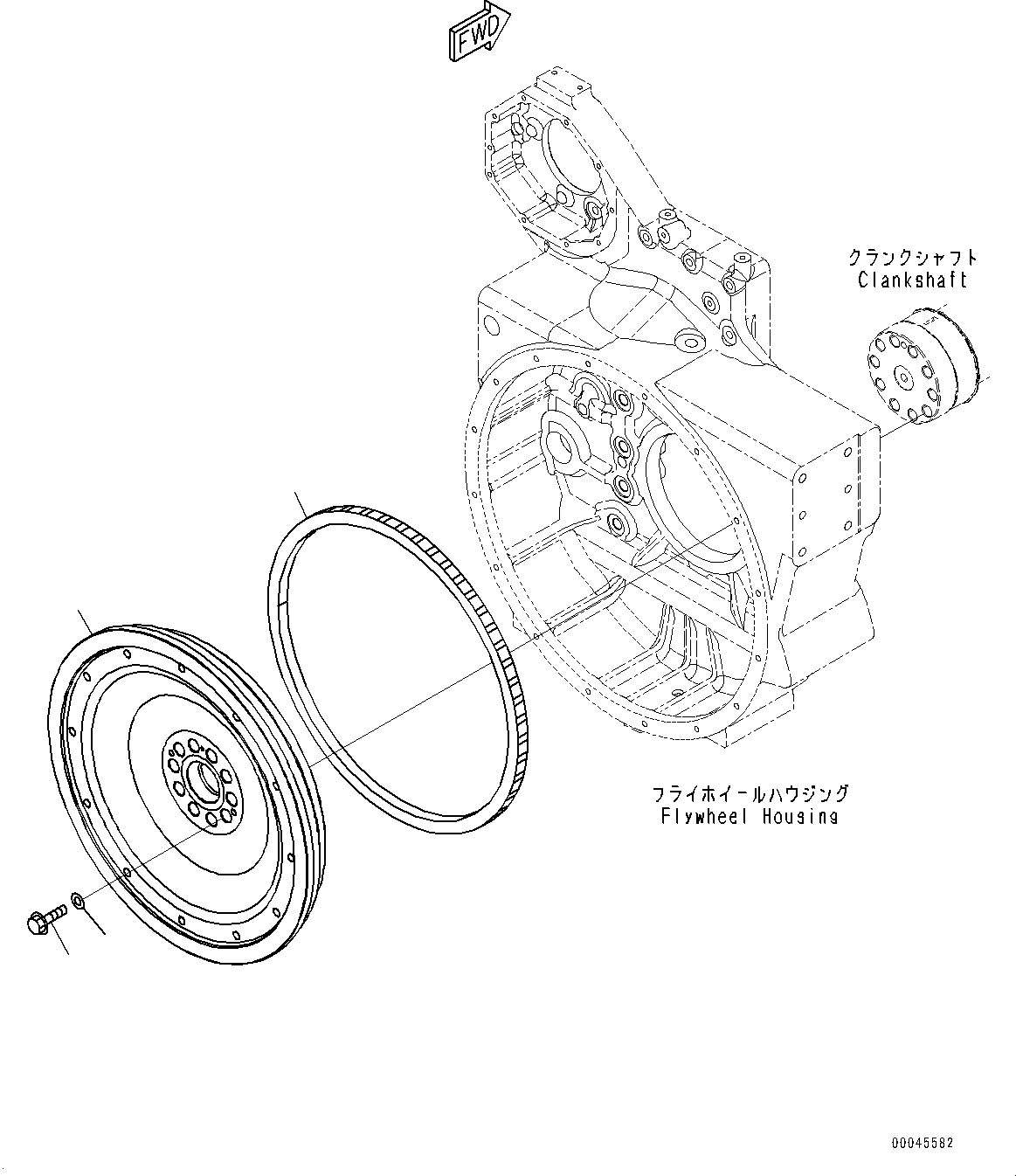 FWD

クランクシャフト
Clankshaft

フライホイールハウジング
Flywheel Housing

00045582