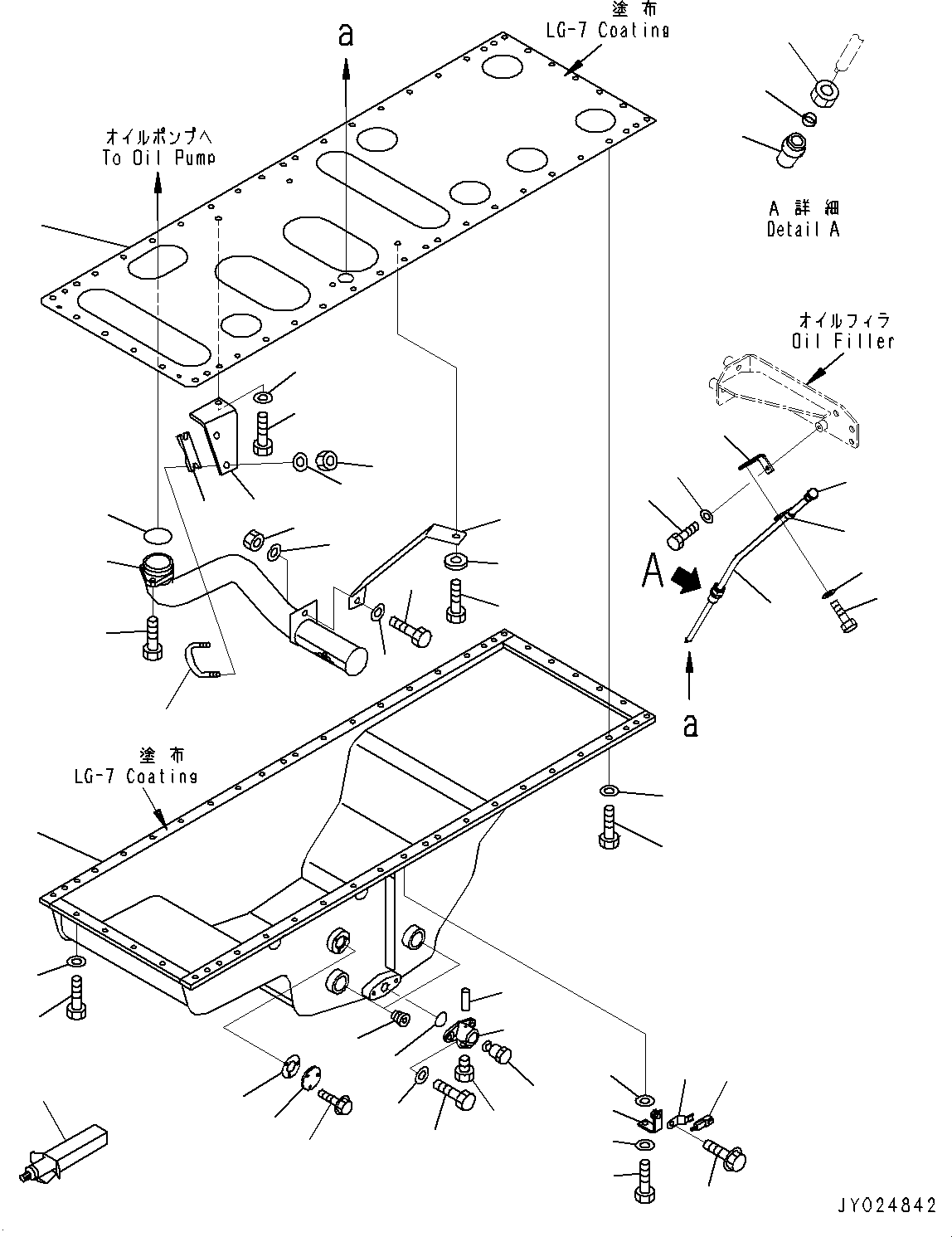 塗布
LG-7 Coating

a

オイルポンプへ
To Oil Pump

A 詳細
Detail A

オイルフィラ
Oil Filler

A

a

塗布
LG-7 Coating

JY024842