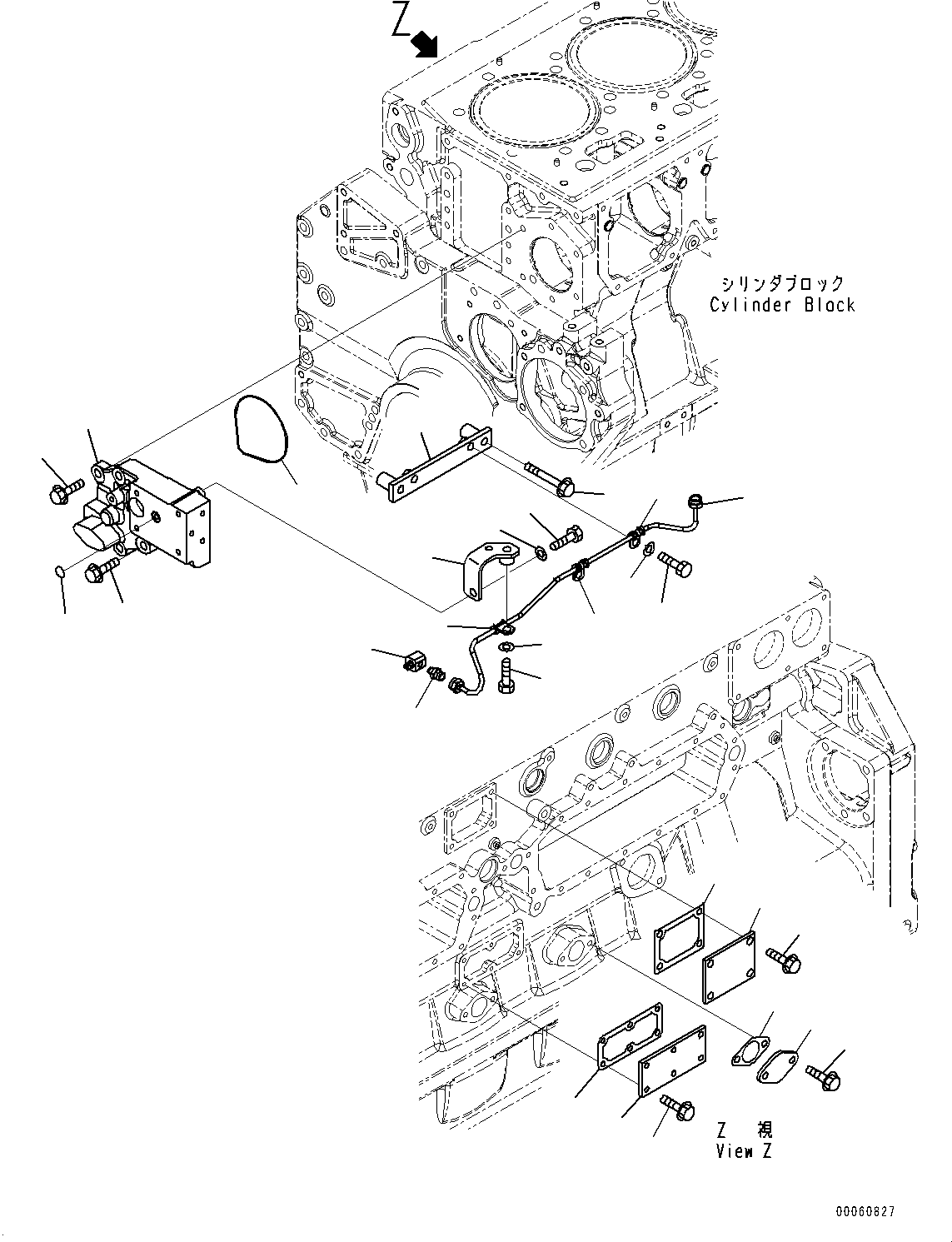 Z

シリンダブロック
Cylinder Block

Z 視
View Z

00060827