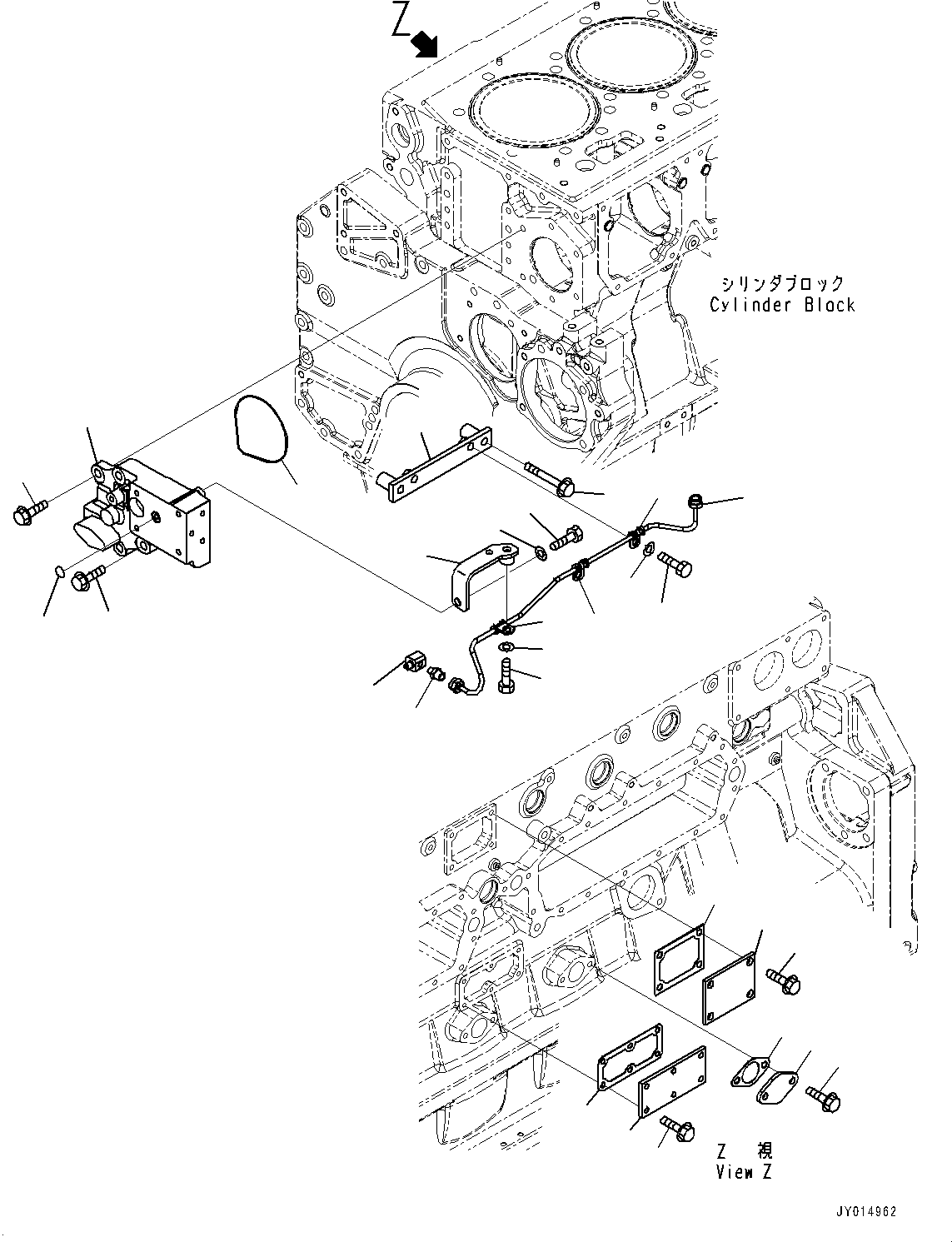 Z

シリンダブロック
Cylinder Block

Z 視
View Z

JY014962