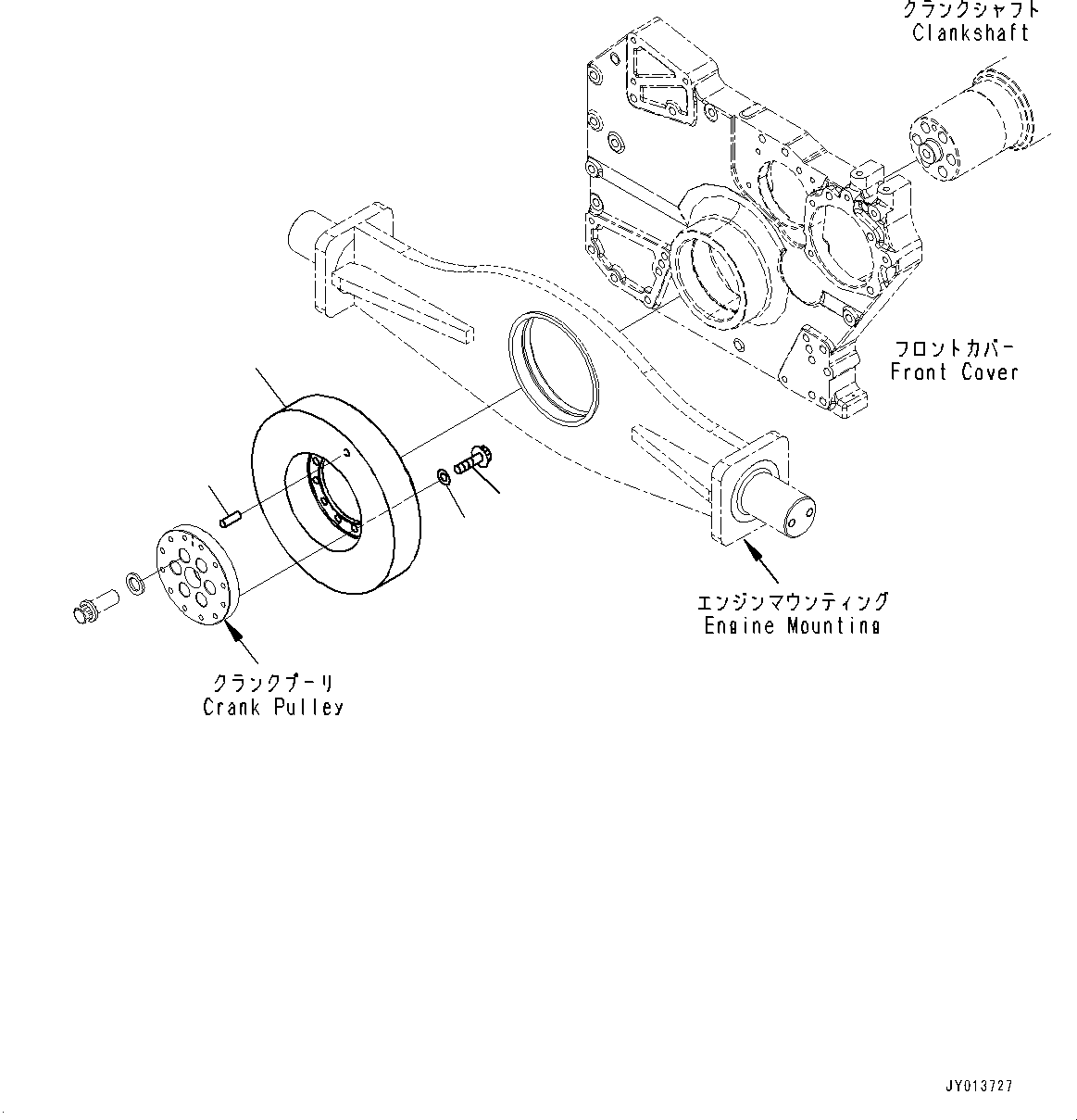 クランクシャフト
Clankshaft

フロントカバー
Front Cover

エンジンマウンティング
Engine Mounting

クランクプーリ
Crank Pulley

JY013727