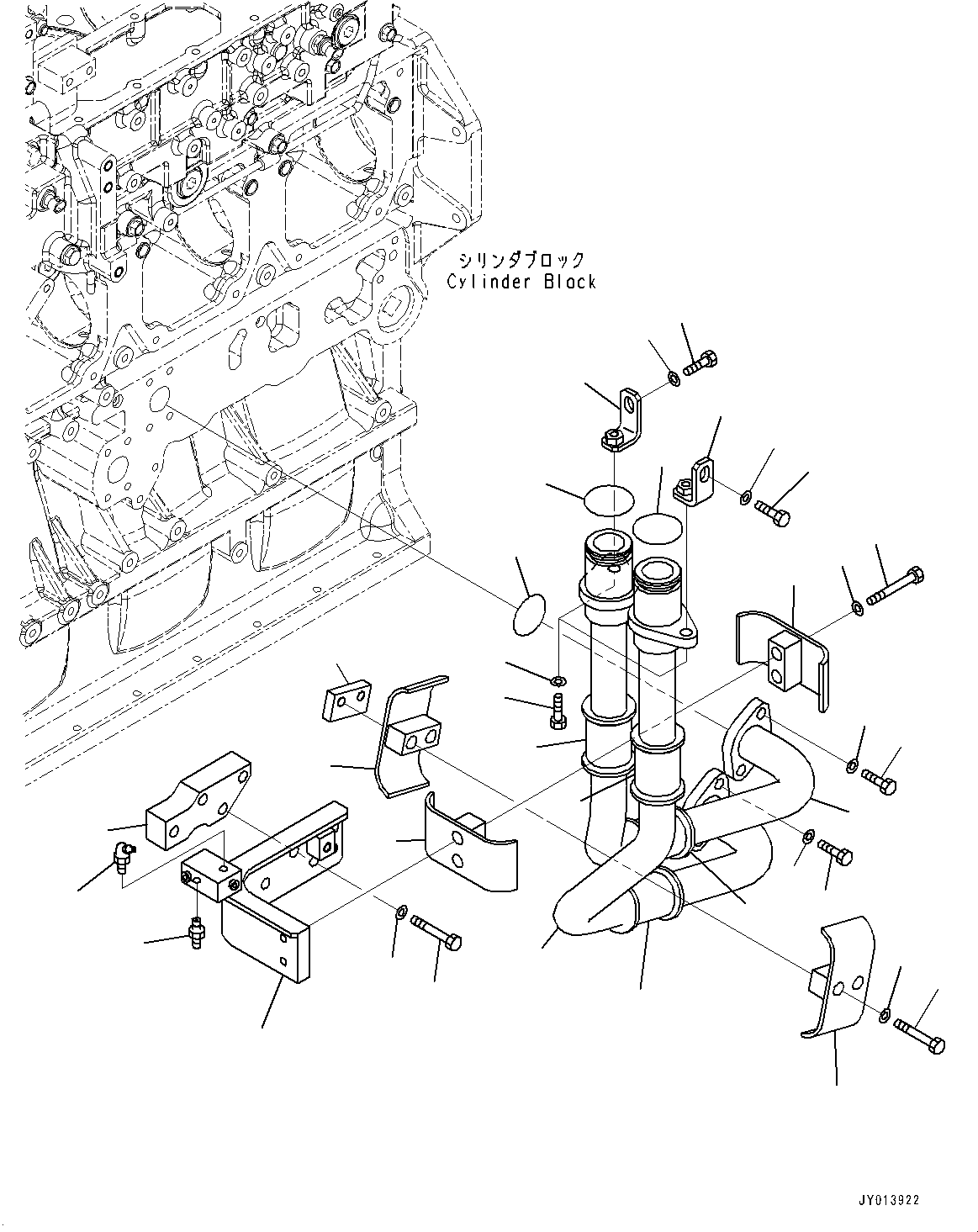 シリンダブロック
Cylinder Block

JY013922