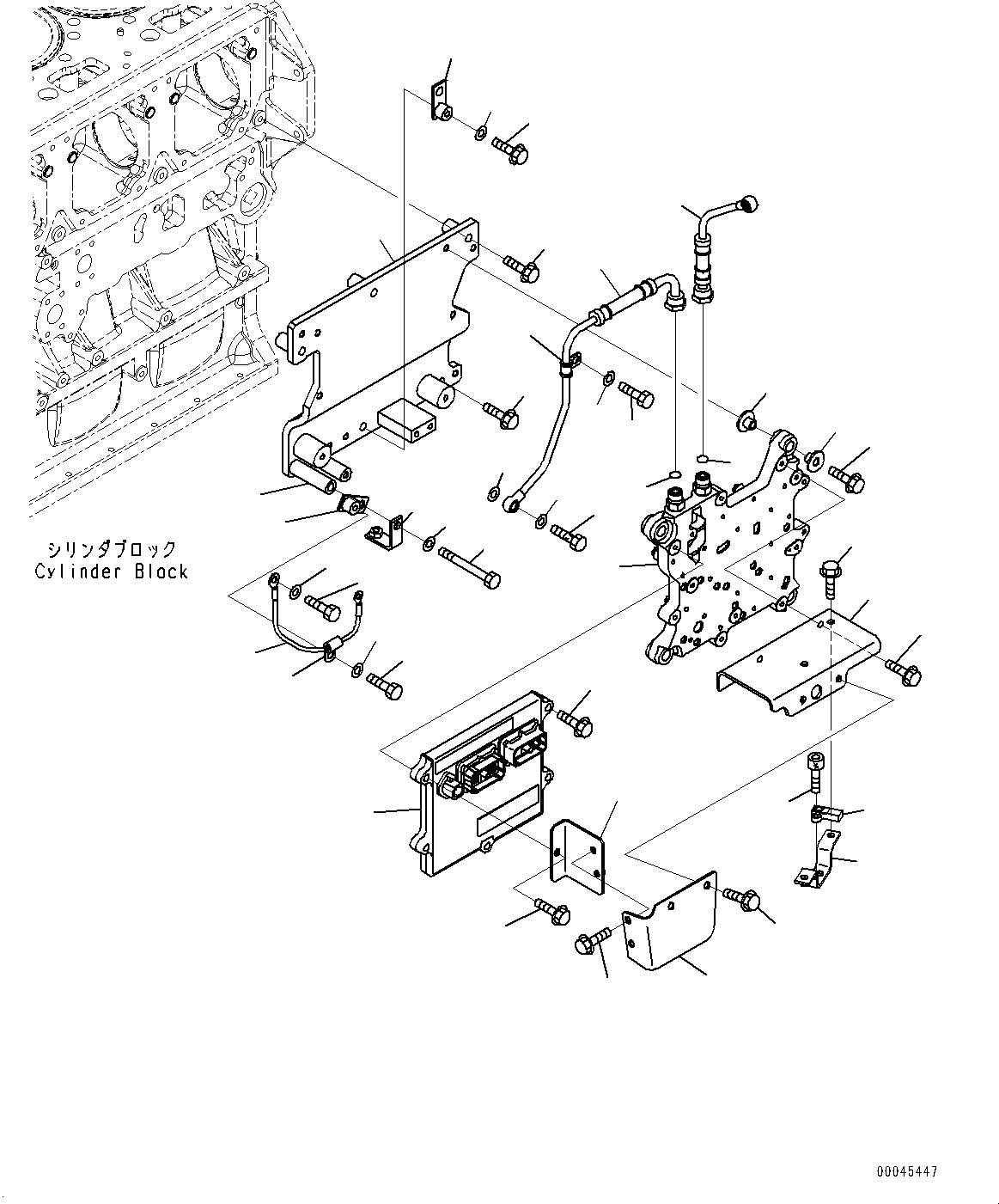 シリンダブロック
Cylinder Block

00045447