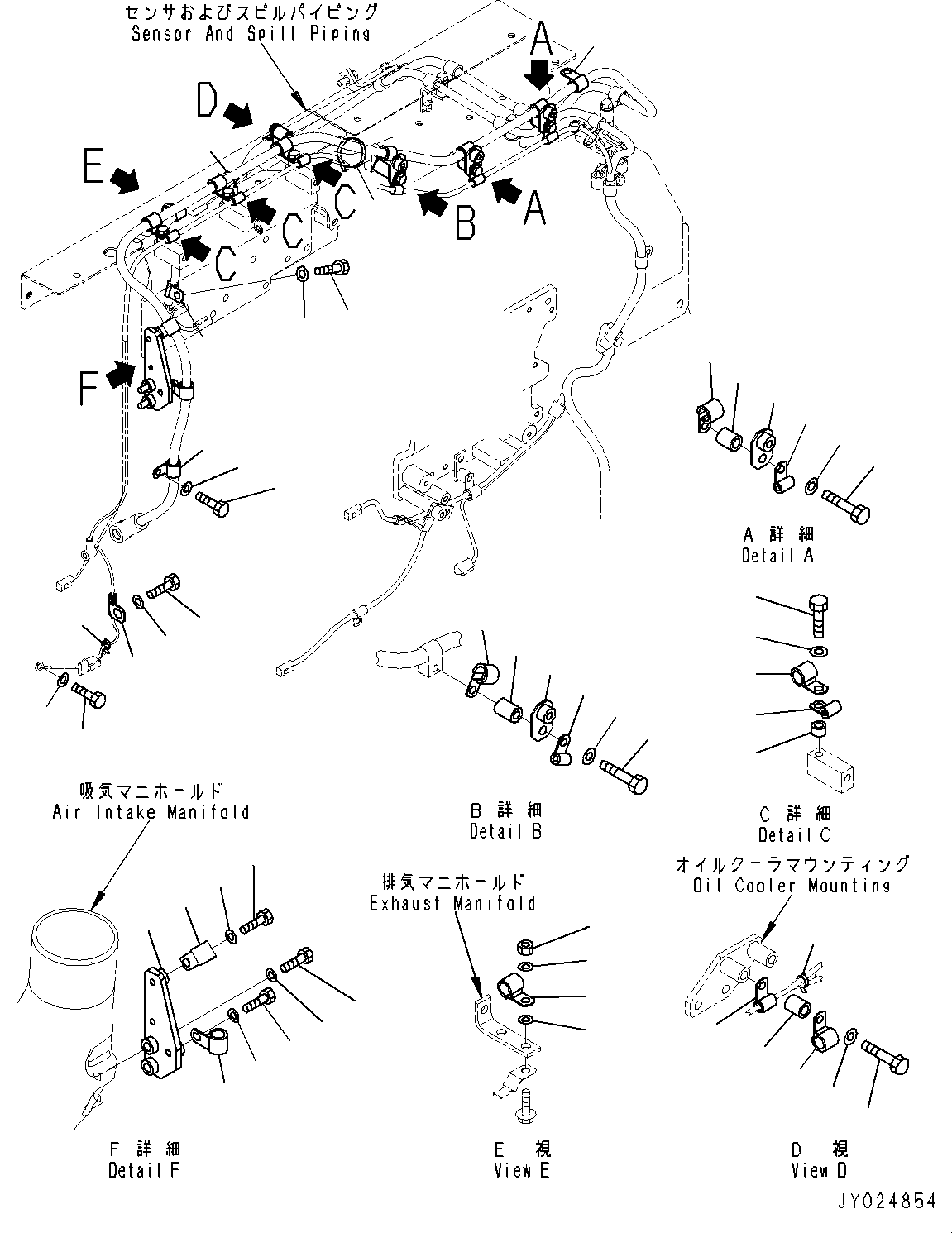 センサおよびスピルパイピング
Sensor And Spill Piping

A
D
E
C
C
C
B
A
F

A 詳細
Detail A

B 詳細
Detail B

C 詳細
Detail C

吸気マニホールド
Air Intake Manifold

排気マニホールド
Exhaust Manifold

オイルクーラマウンティング
Oil Cooler Mounting

F 詳細
Detail F

E 視
View E

D 視
View D

JY024854