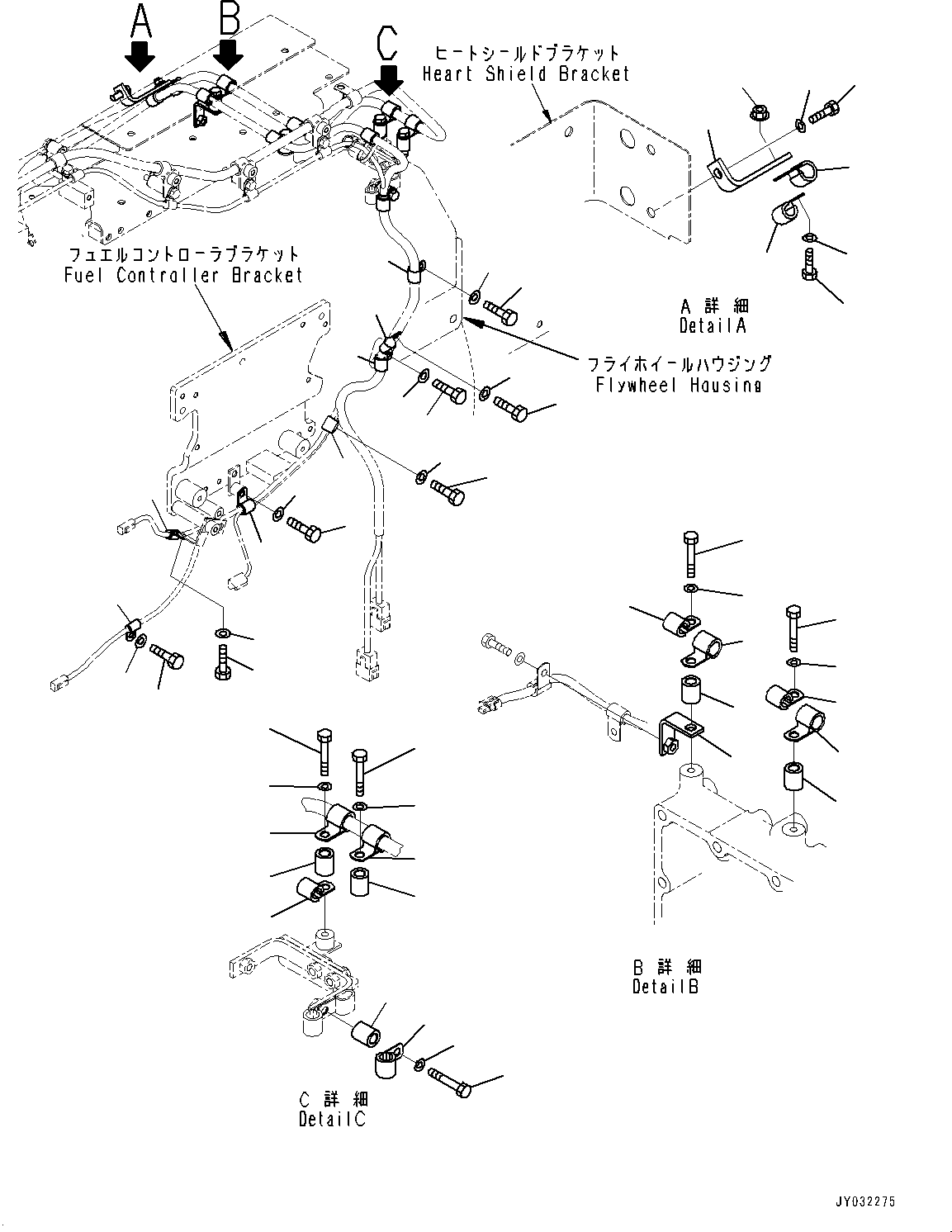 A
B
C

ヒートシールドブラケット
Heart Shield Bracket

フュエルコントローラブラケット
Fuel Controller Bracket

A 詳 細
DetailA

フライホイールハウジング
Flywheel Housing

B 詳 細
DetailB

C 詳 細
DetailC

JY032275