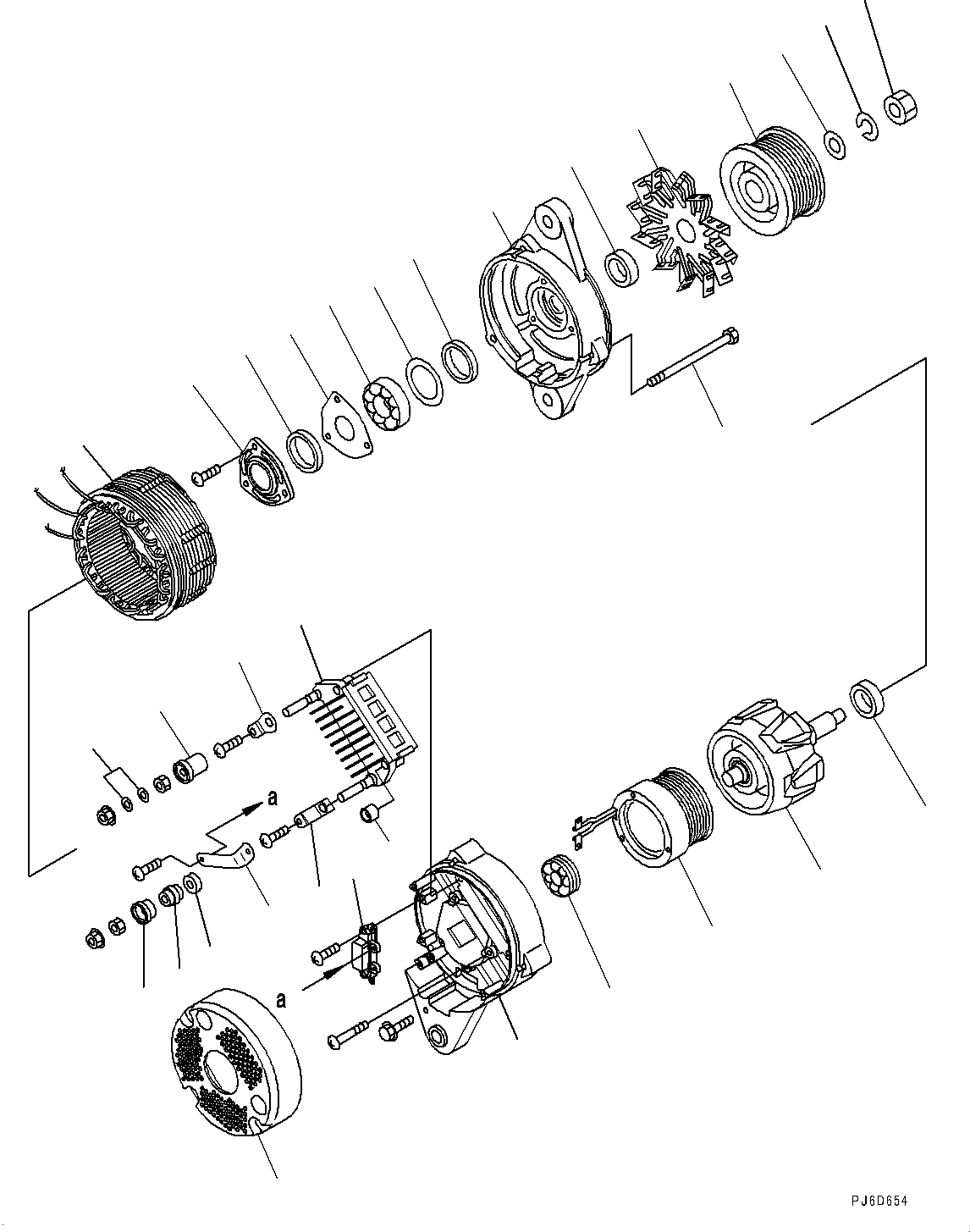 a

a

PJ6D654