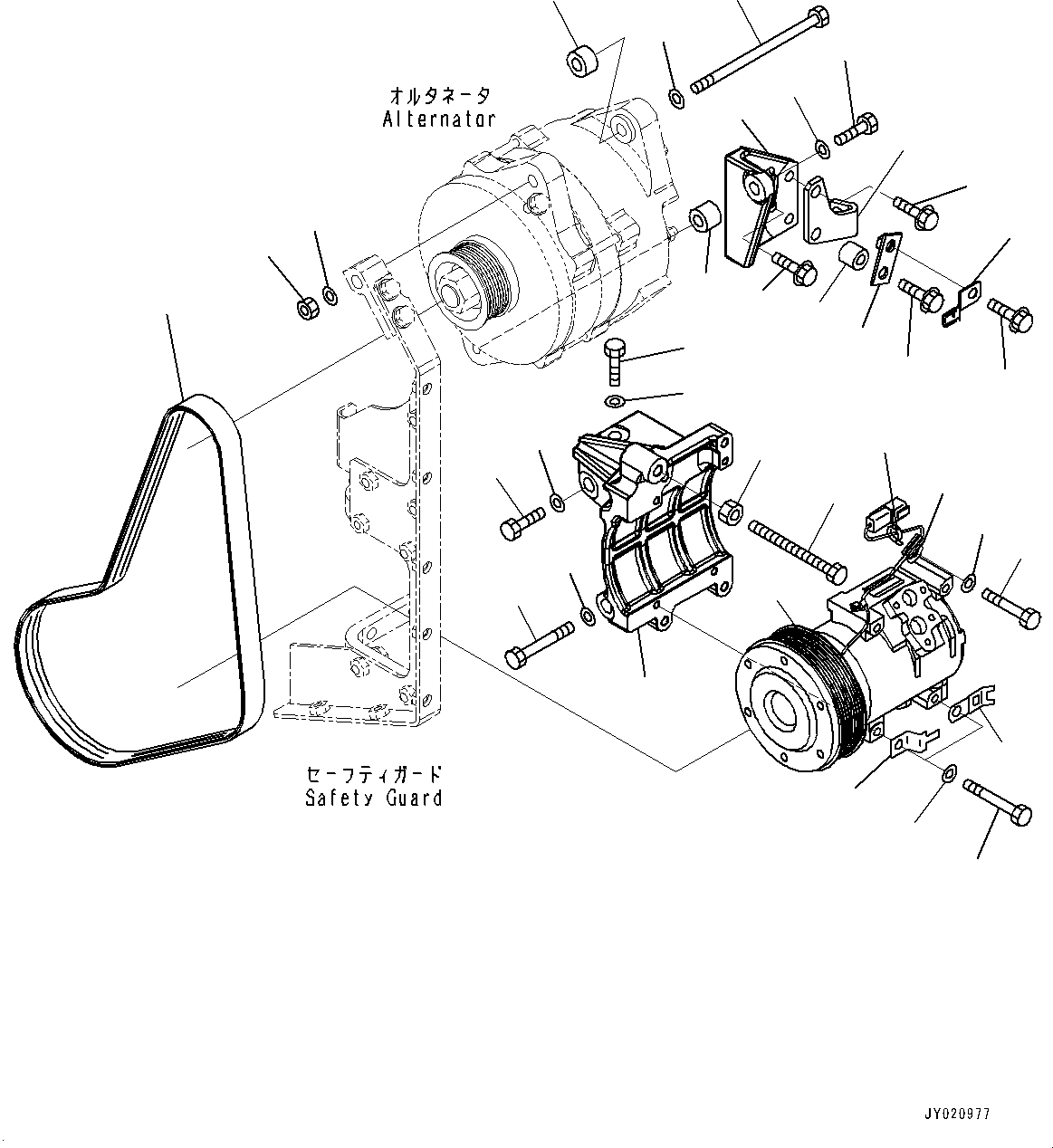 オルタネータ
Alternator

セーフティガード
Safety Guard

JY020977