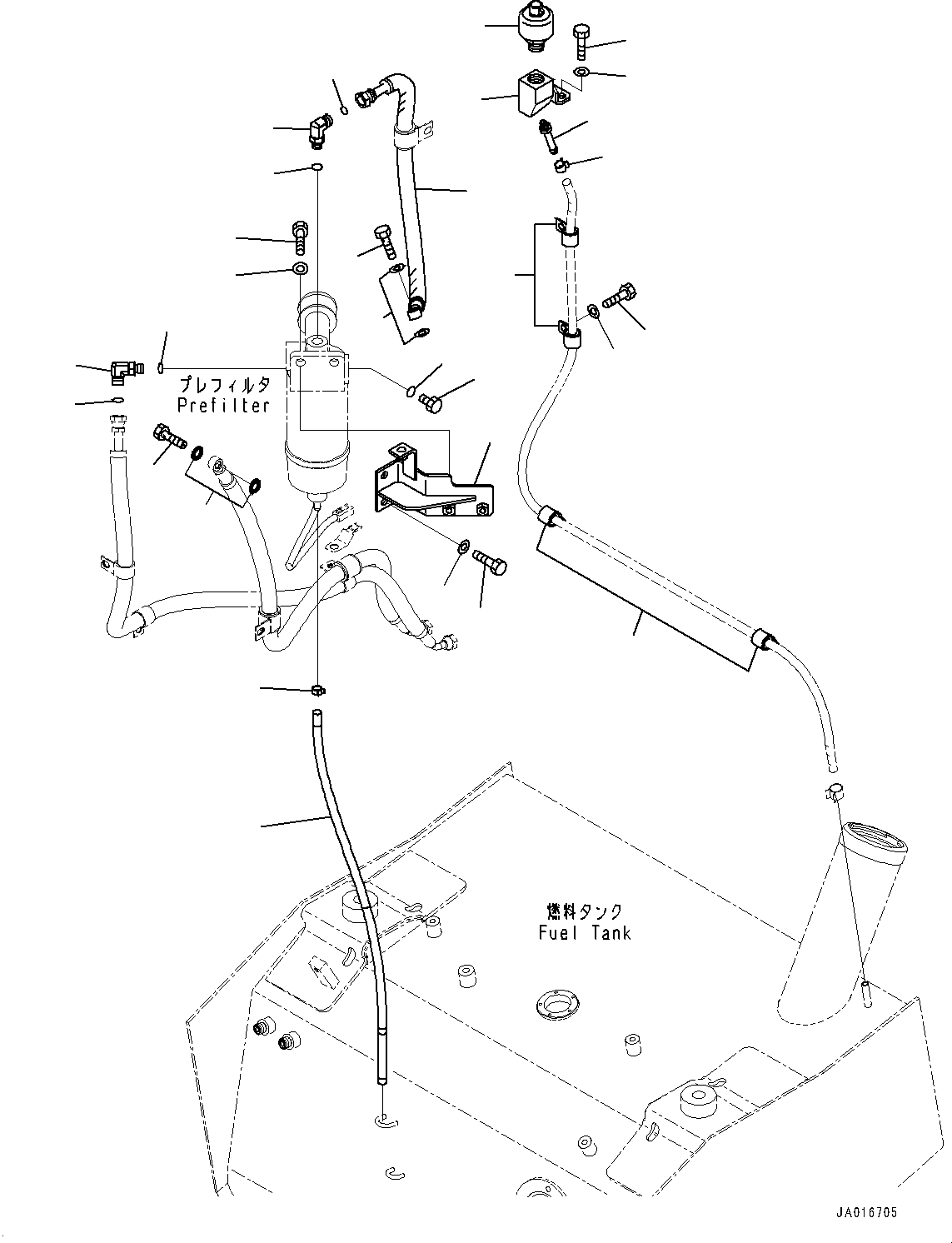 プレフィルタ
Prefilter

燃料タンク
Fuel Tank

JA016705