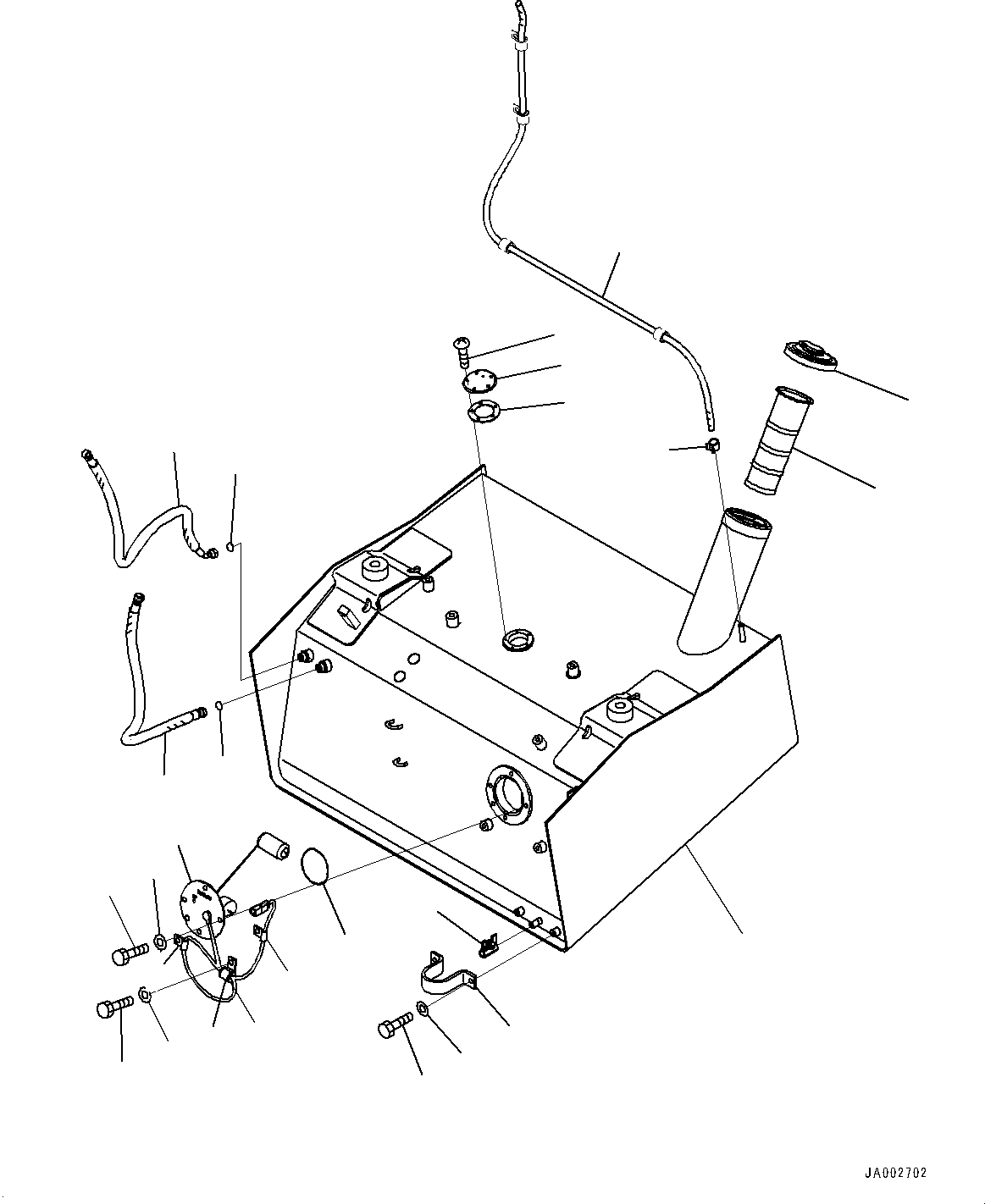 JA002702