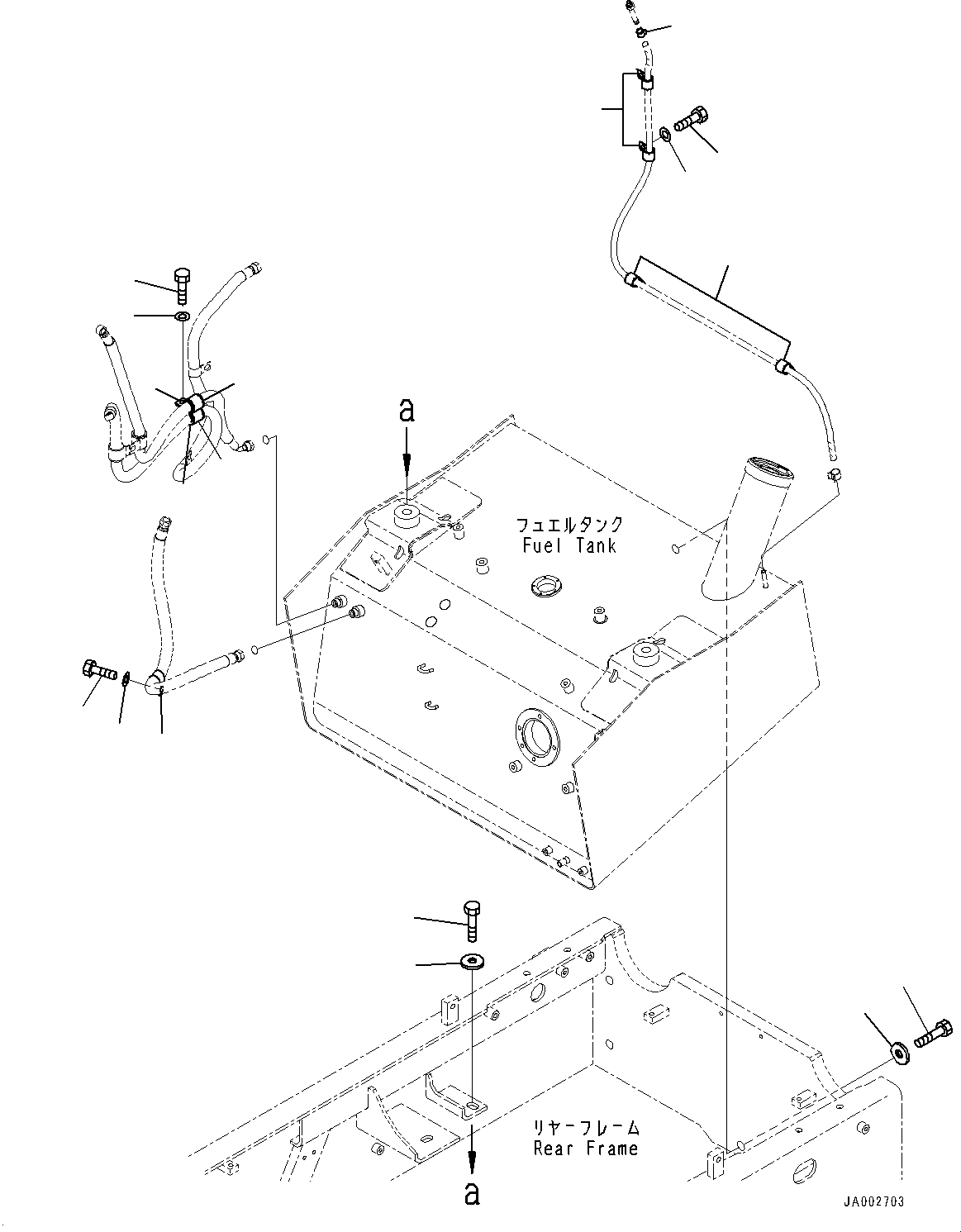 a

フュエルタンク
Fuel Tank

リヤーフレーム
Rear Frame

a

JA002703