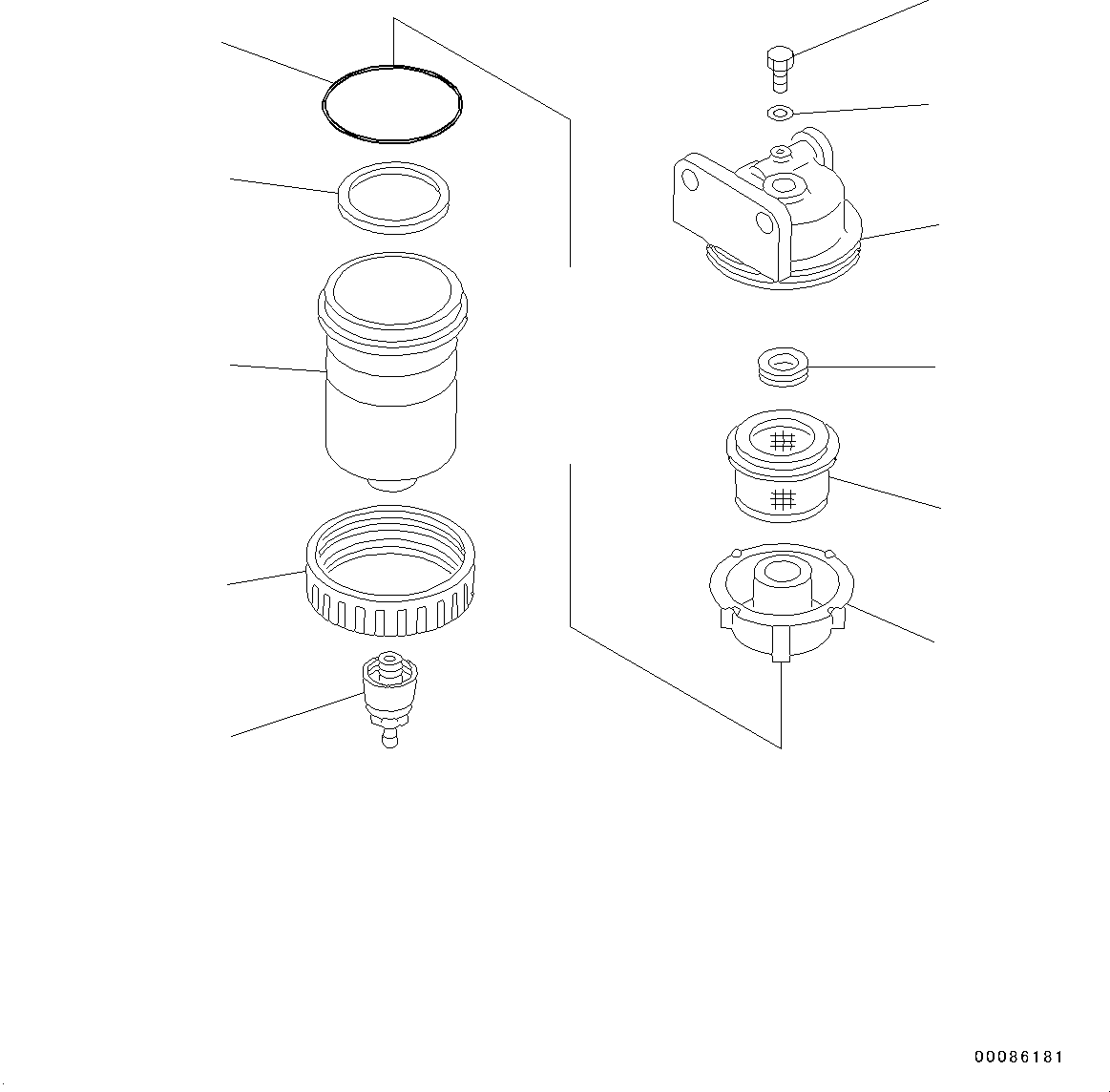 00086181