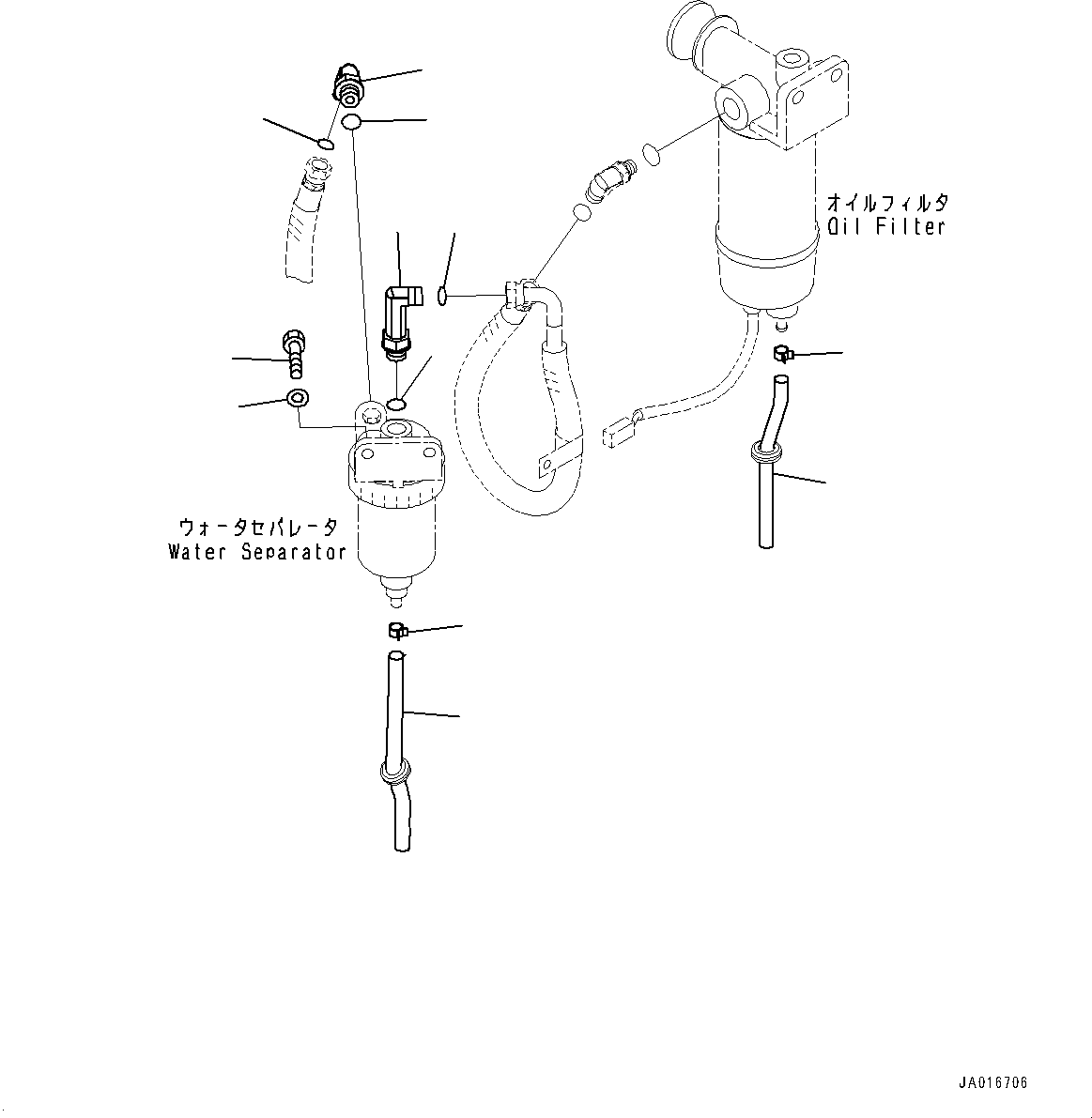 オイルフィルタ
Oil Filter

ウォータセパレータ
Water Separator

JA016706