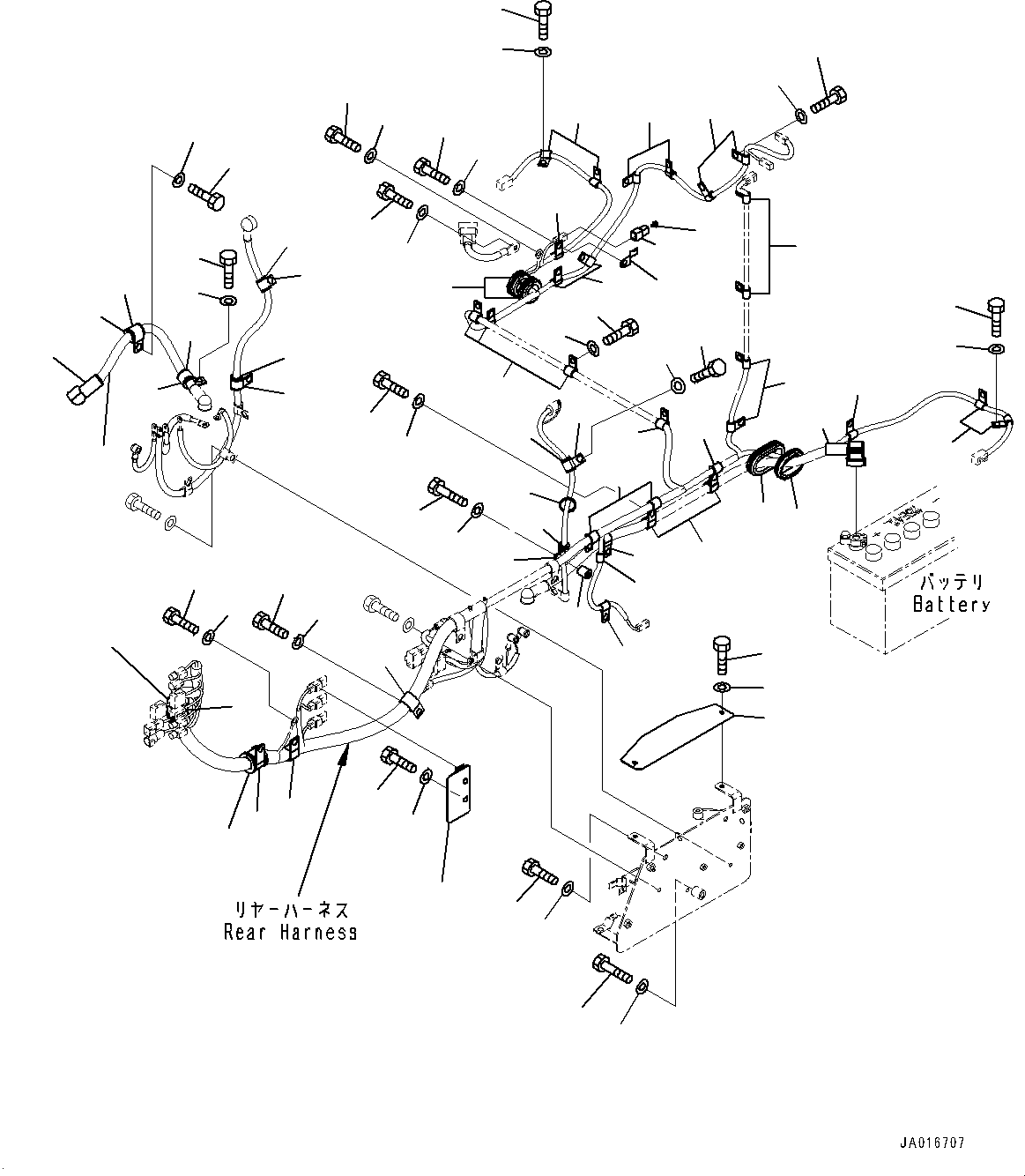 バッテリ
Battery

リヤーハーネス
Rear Harness

JA016707