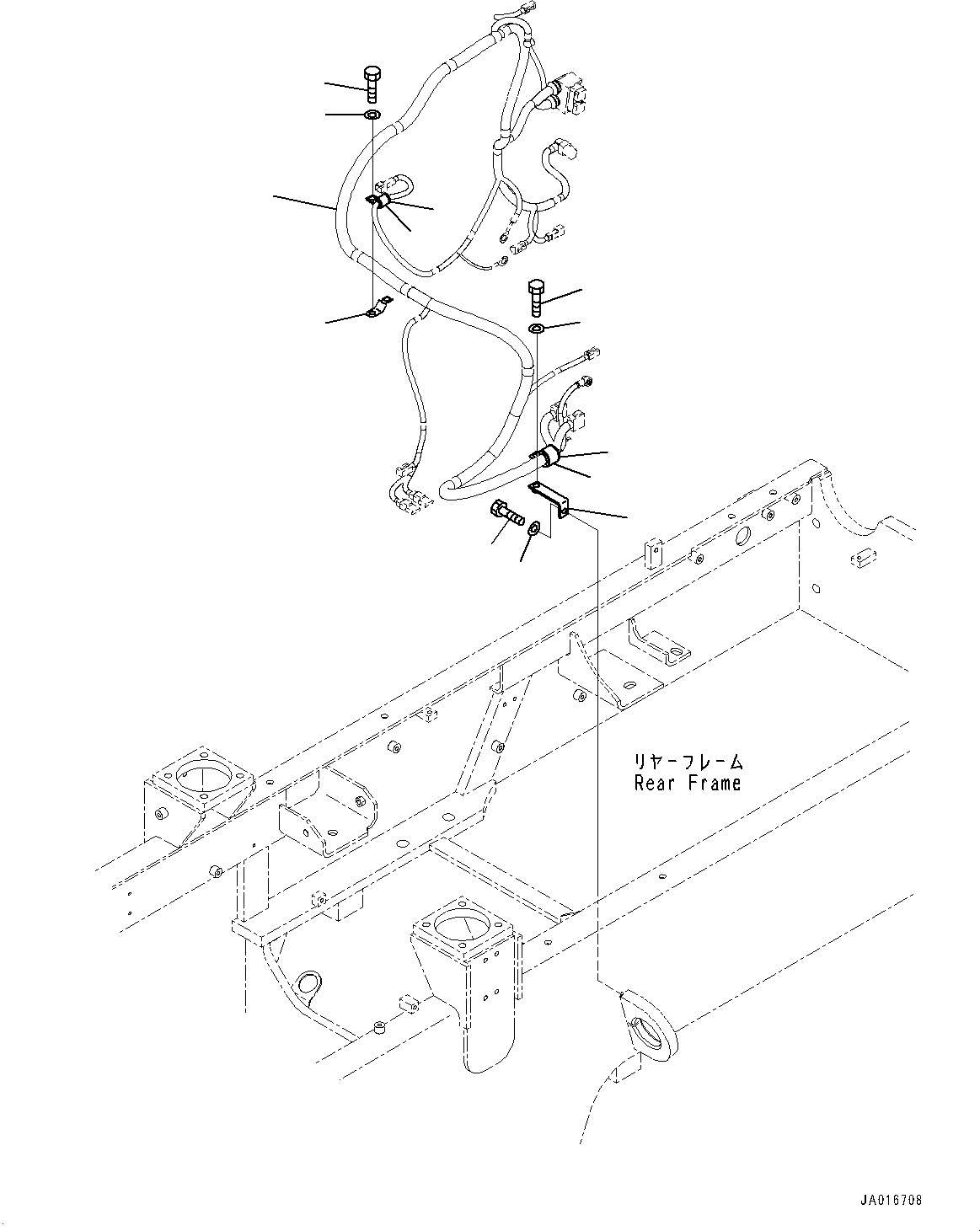 リヤーフレーム
Rear Frame

JA016708