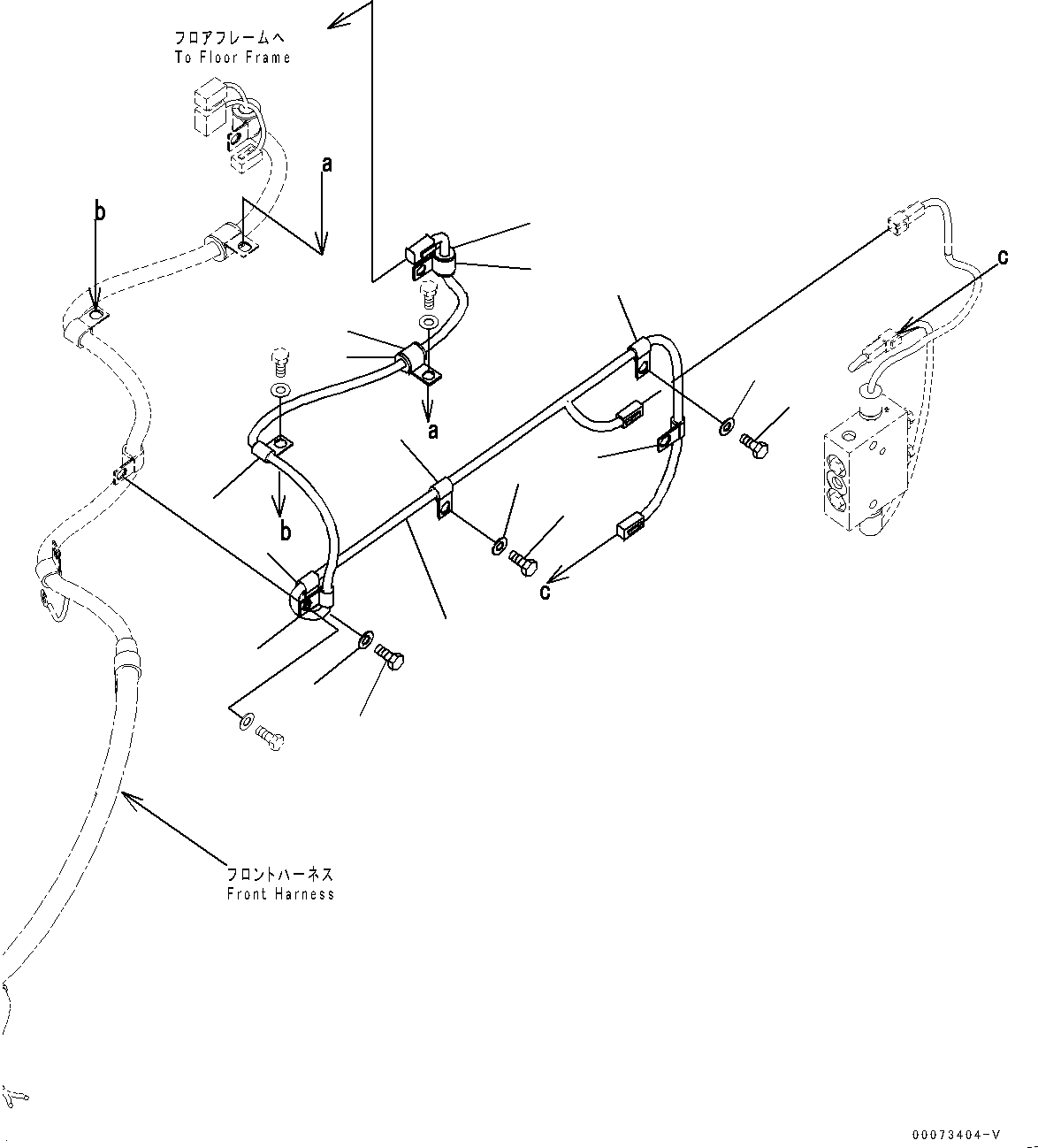 フロアフレームへ
To Floor Frame

a

b

c

a

b

c

フロントハーネス
Front Harness

00073404-V