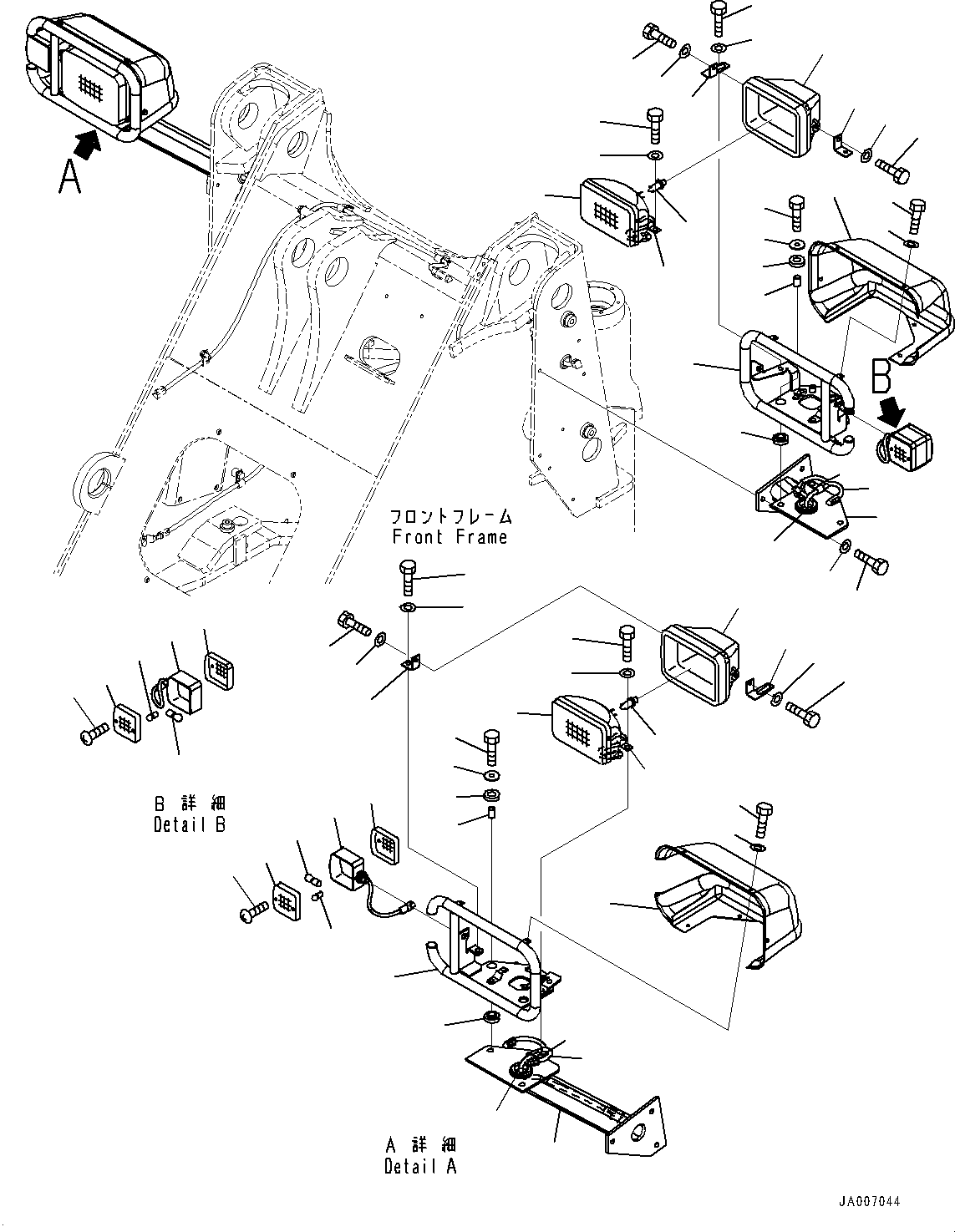 A

B

フロントフレーム
Front Frame

B 詳細
Detail B

A 詳細
Detail A

JA007044