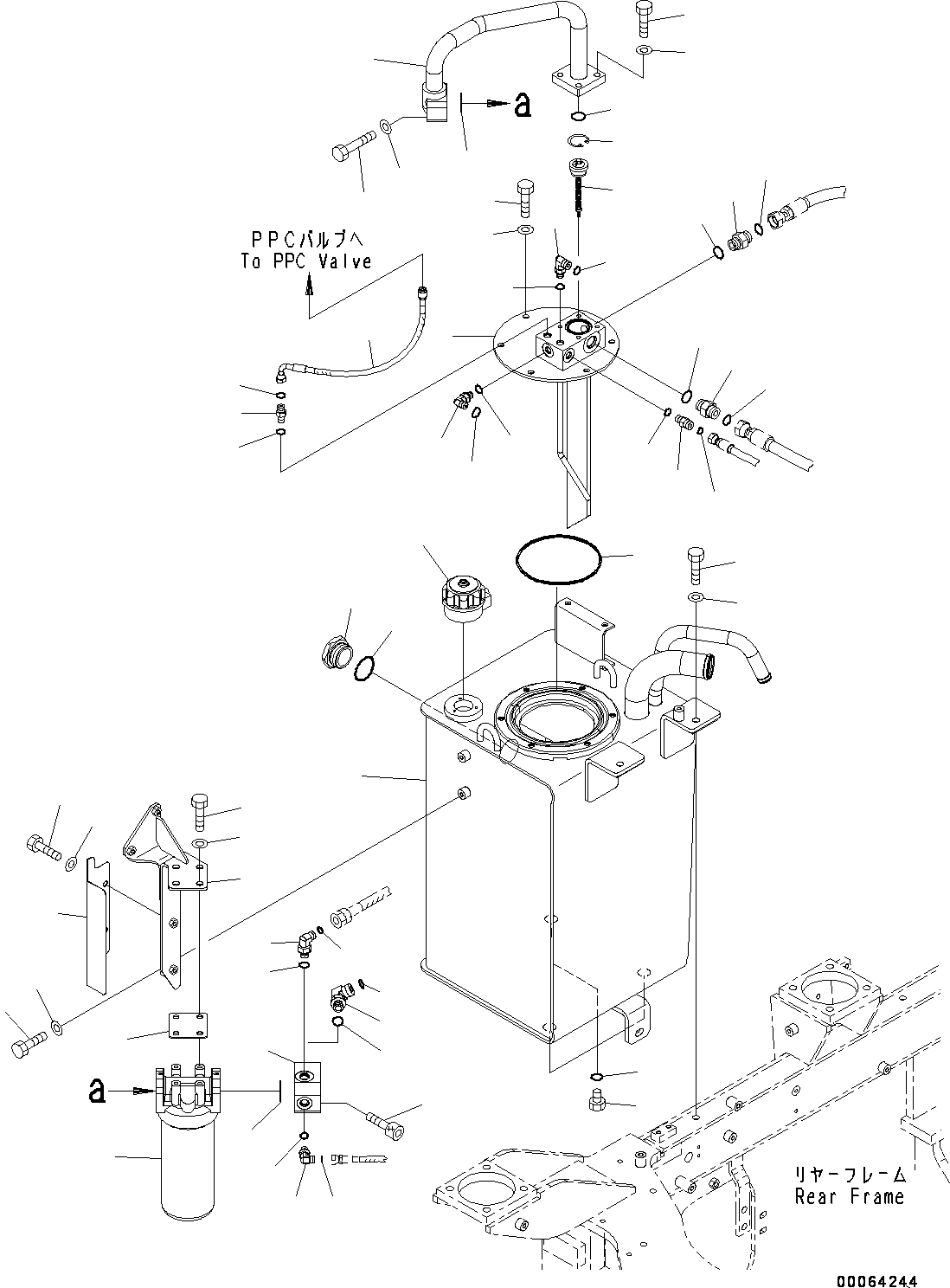 a

PPCバルブへ
To PPC Valve

a

リヤーフレーム
Rear Frame

00064244