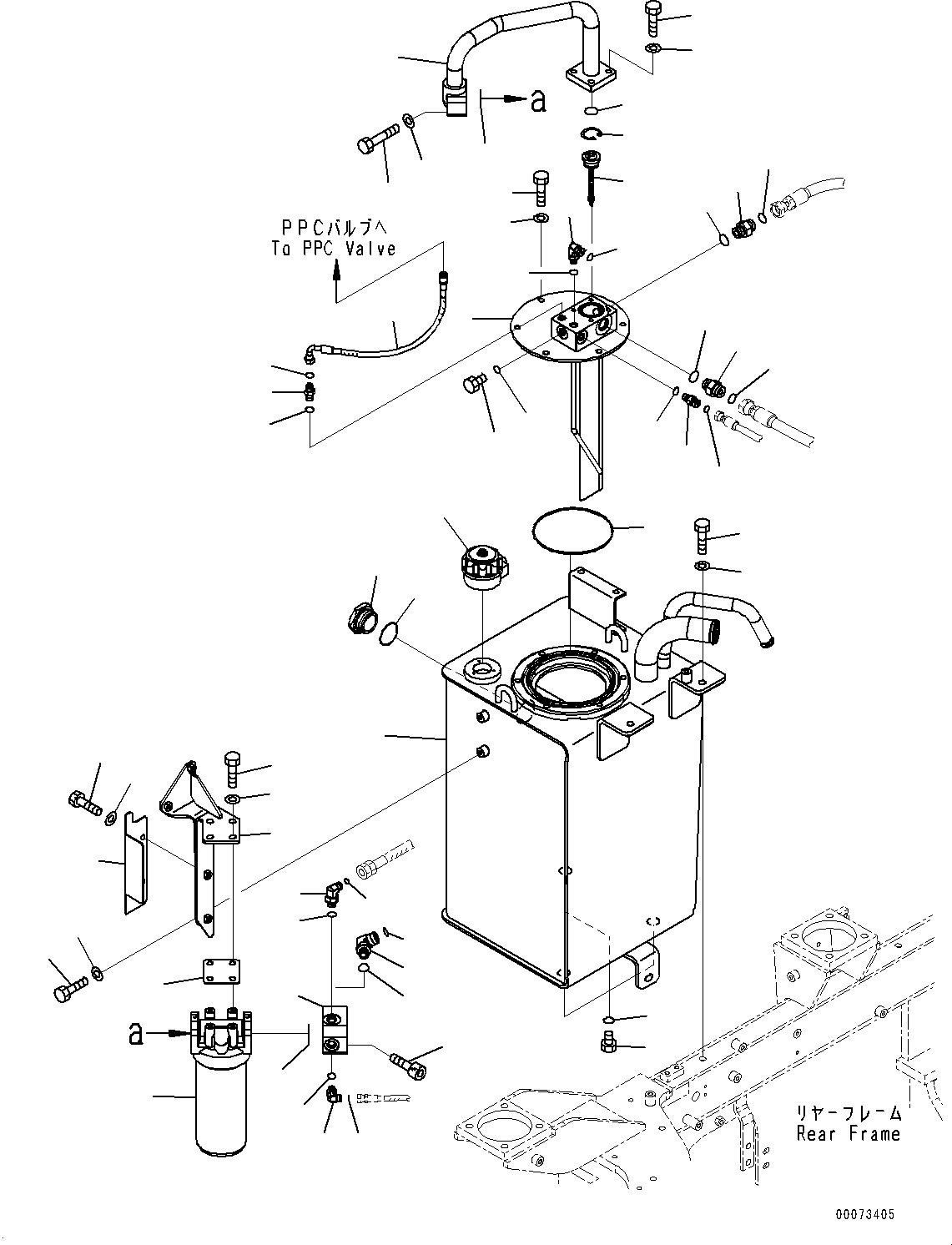 a

PPCバルブへ
To PPC Valve

a

リヤーフレーム
Rear Frame

00073405