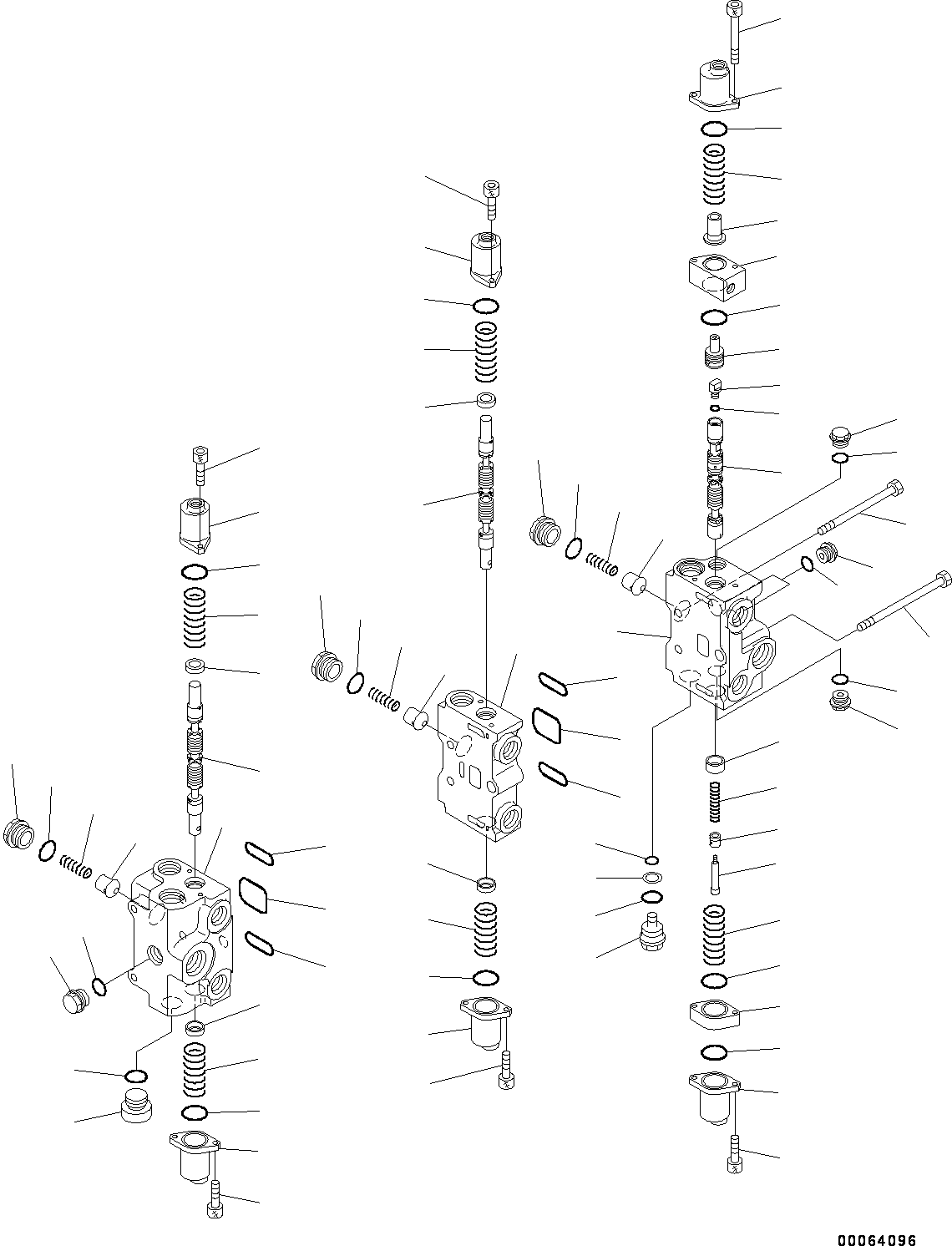 00064096