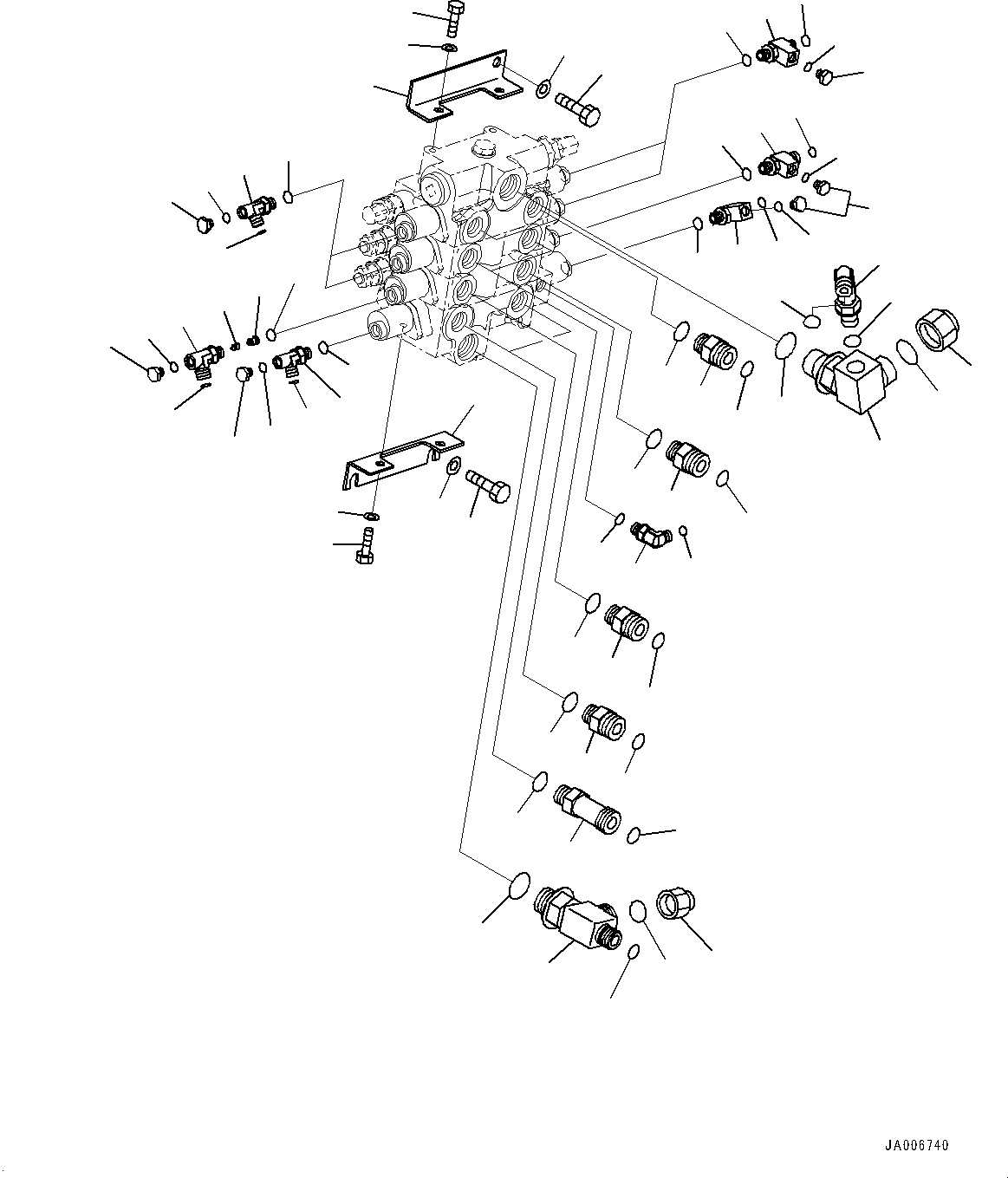 JA006740