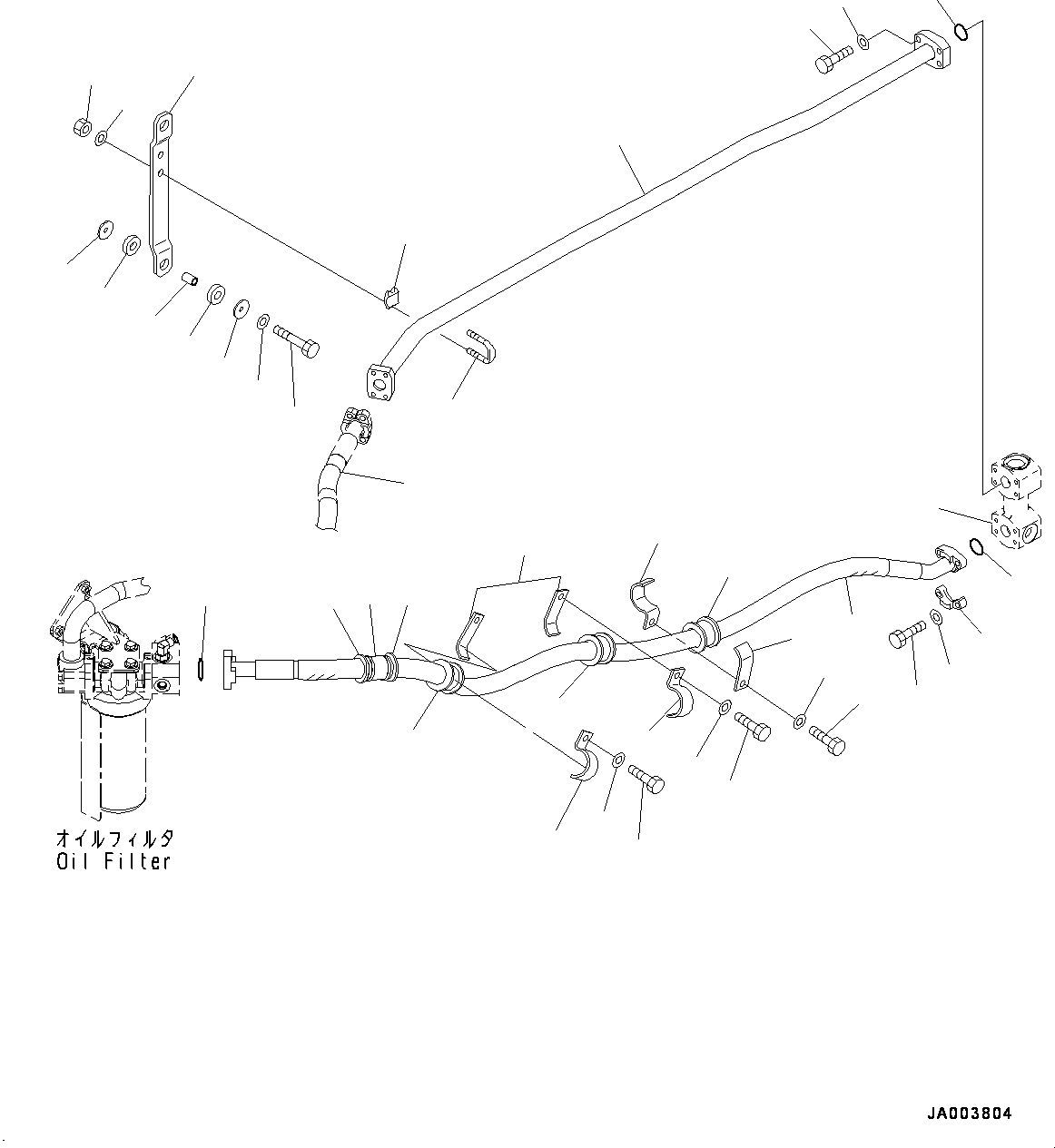 オイルフィルタ
Oil Filter

JA003804