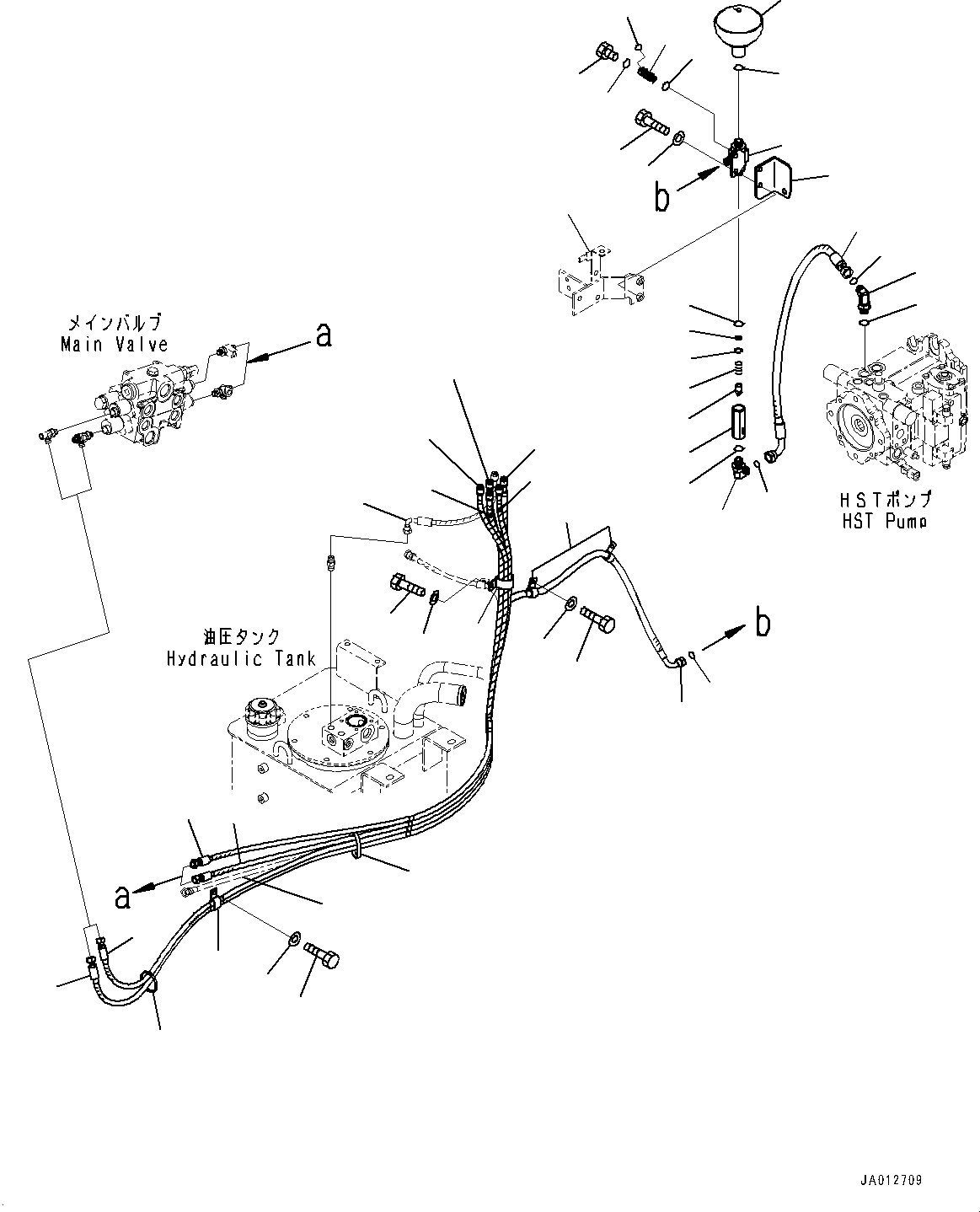 b

メインバルブ
Main Valve

a

HSTポンプ
HST Pump

油圧タンク
Hydraulic Tank

b

a

JA012709