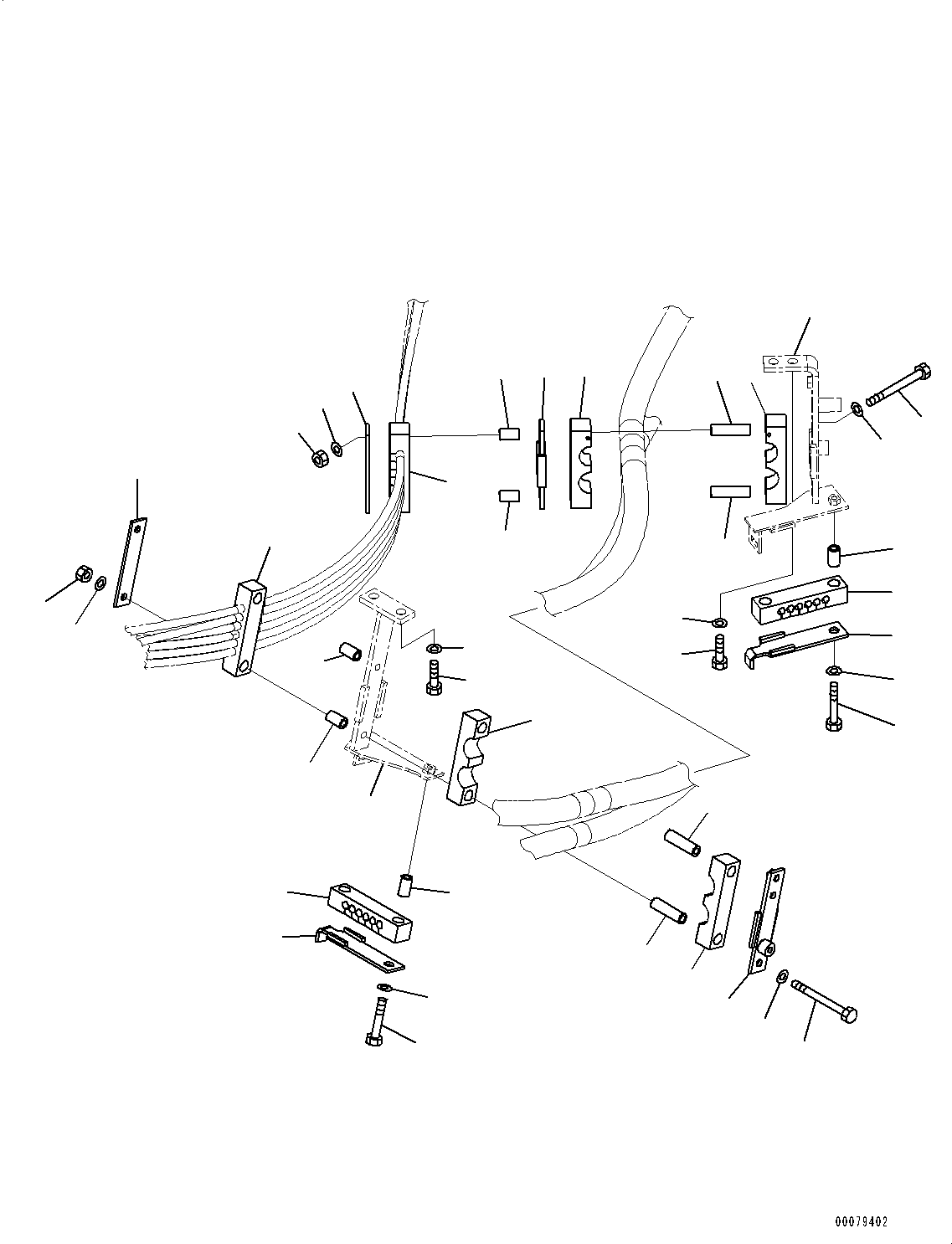 00079402