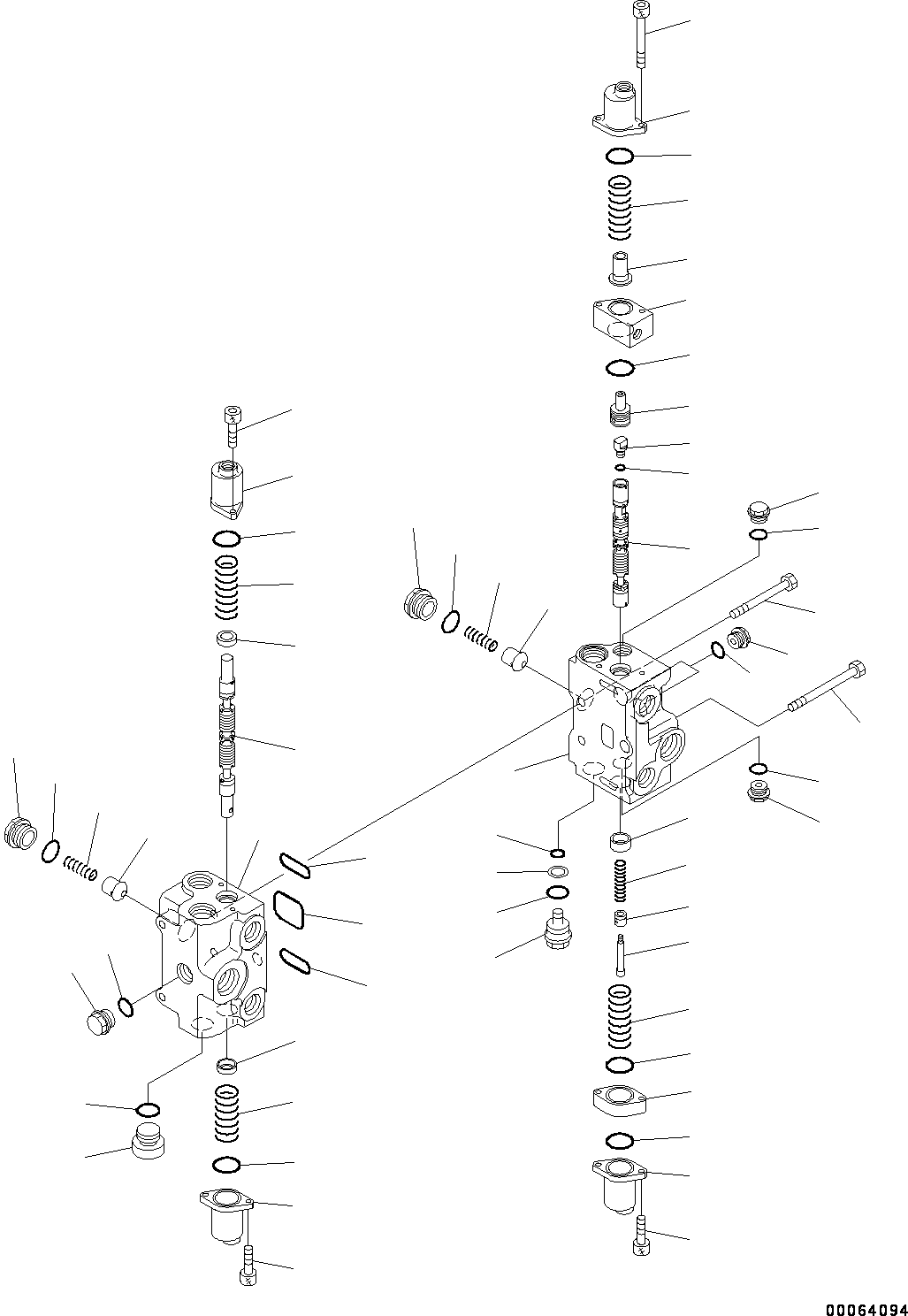 00064094