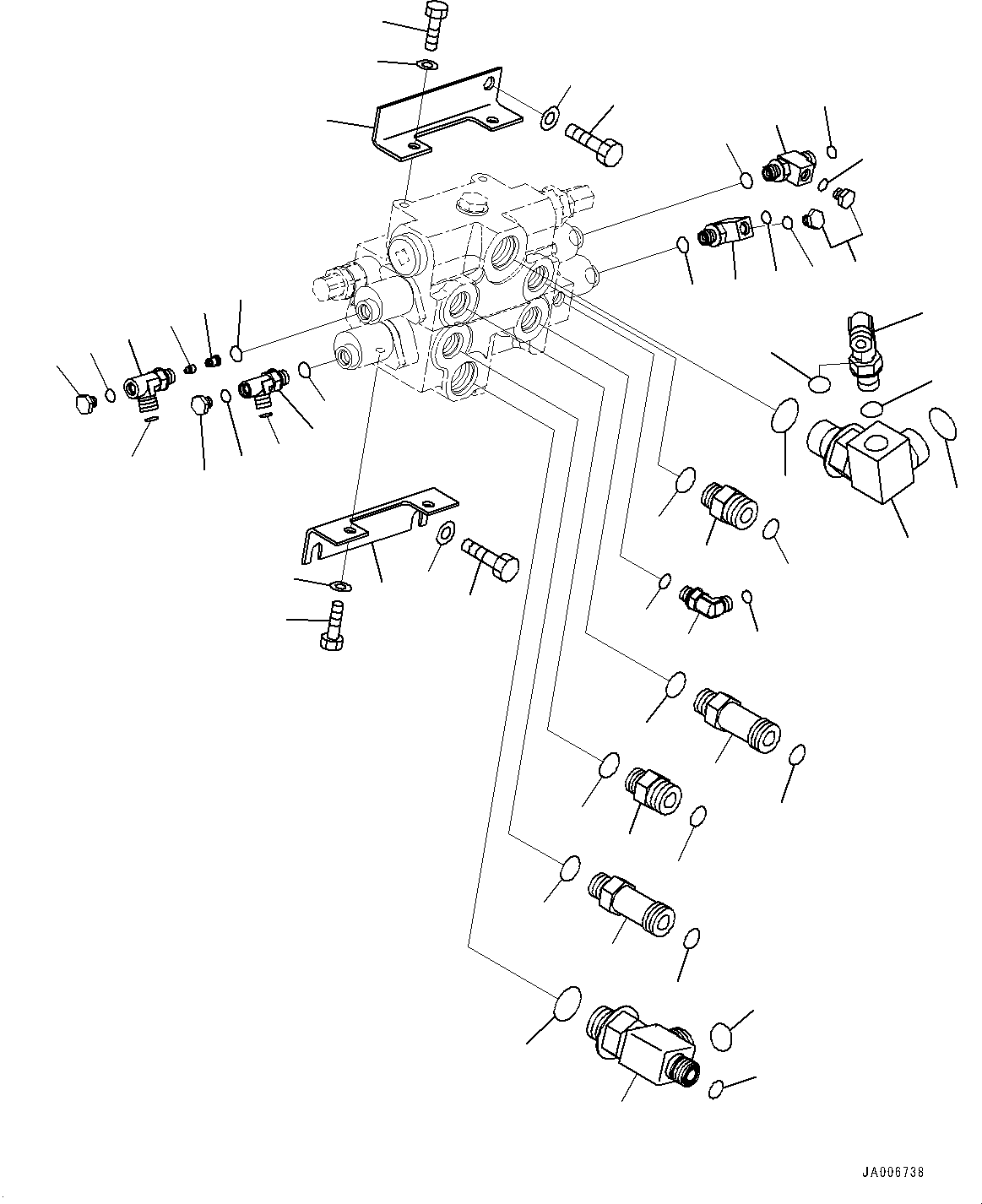 JA006738