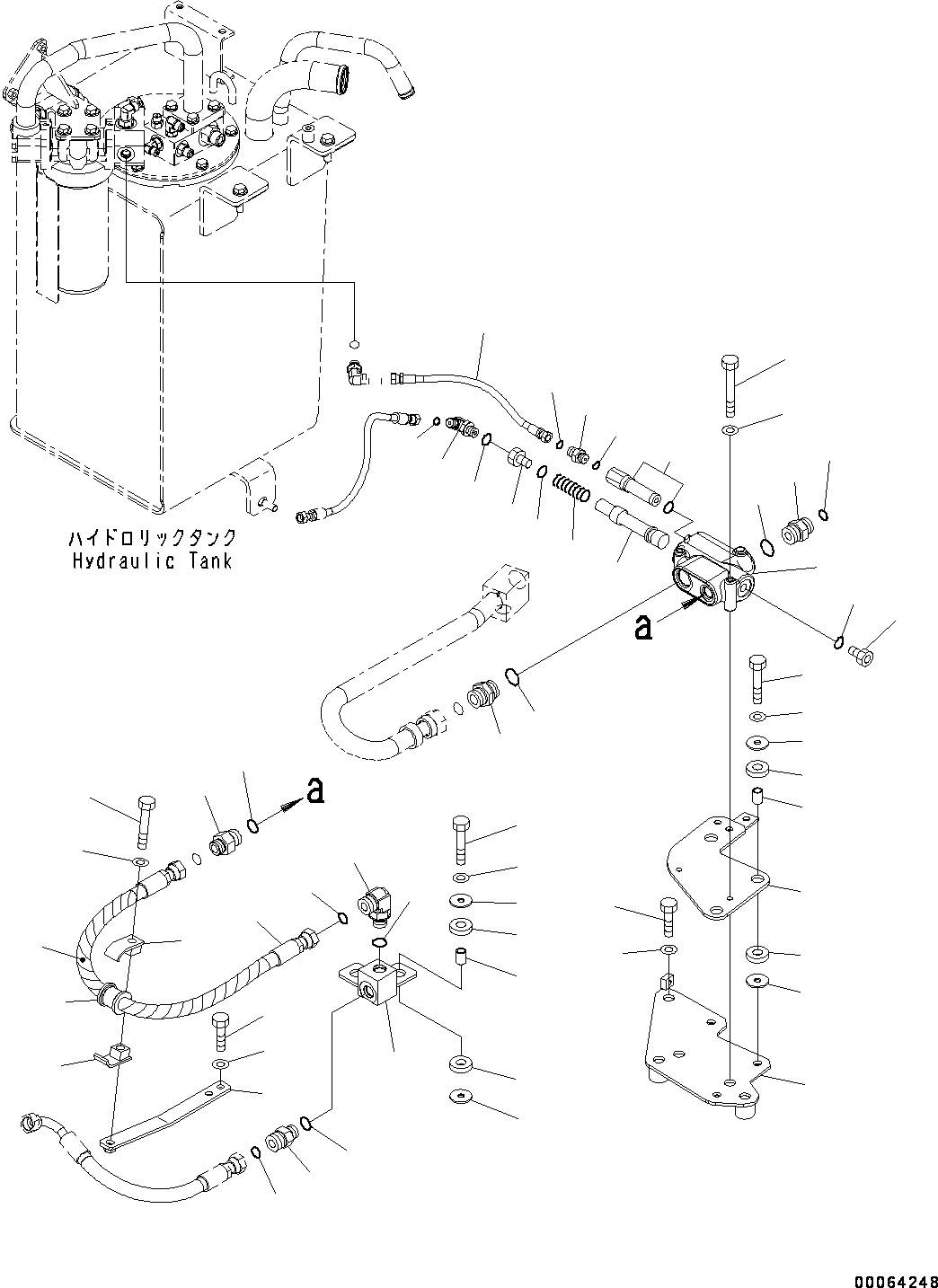 ハイドロリックタンク
Hydraulic Tank

a

a

00064248