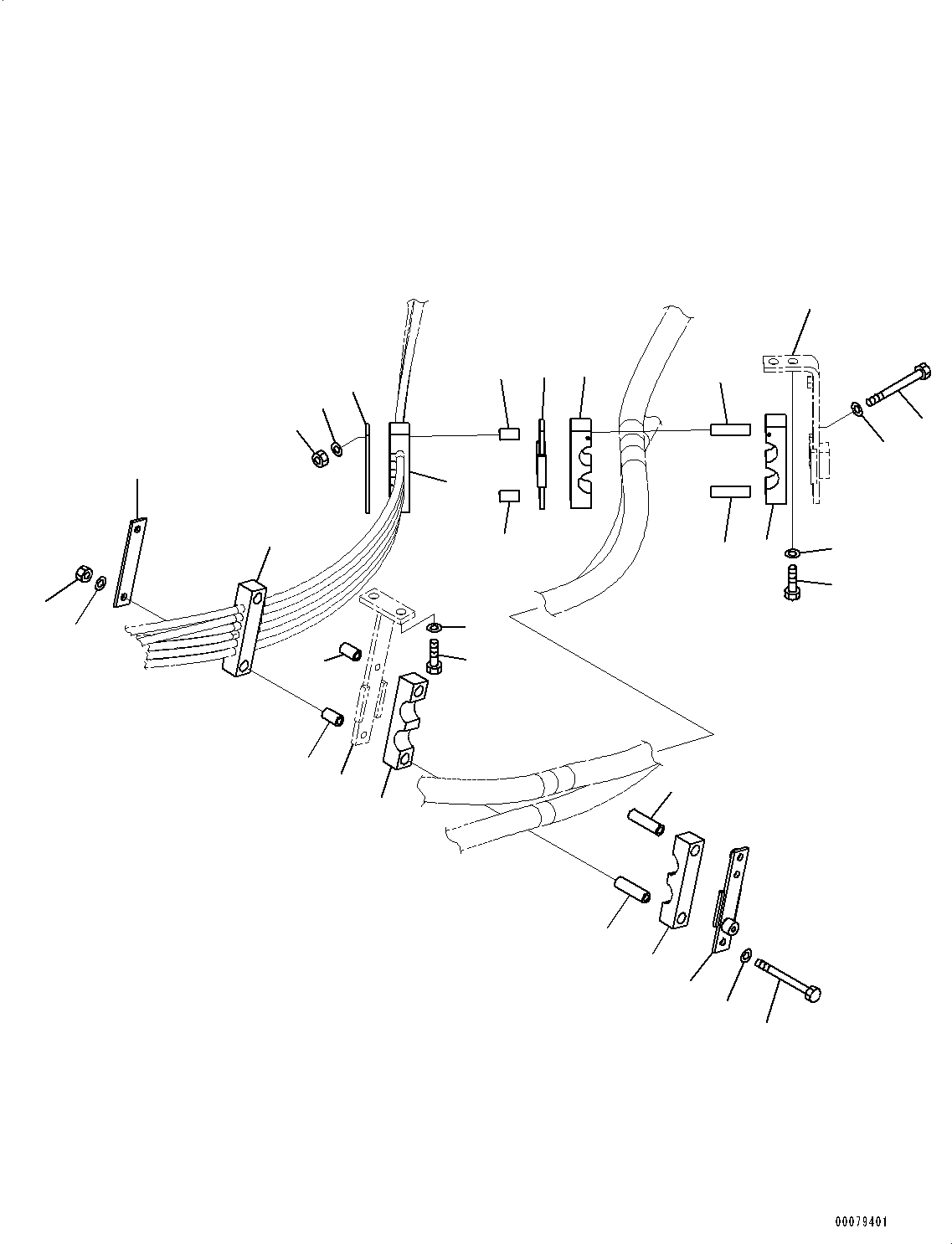 00079401