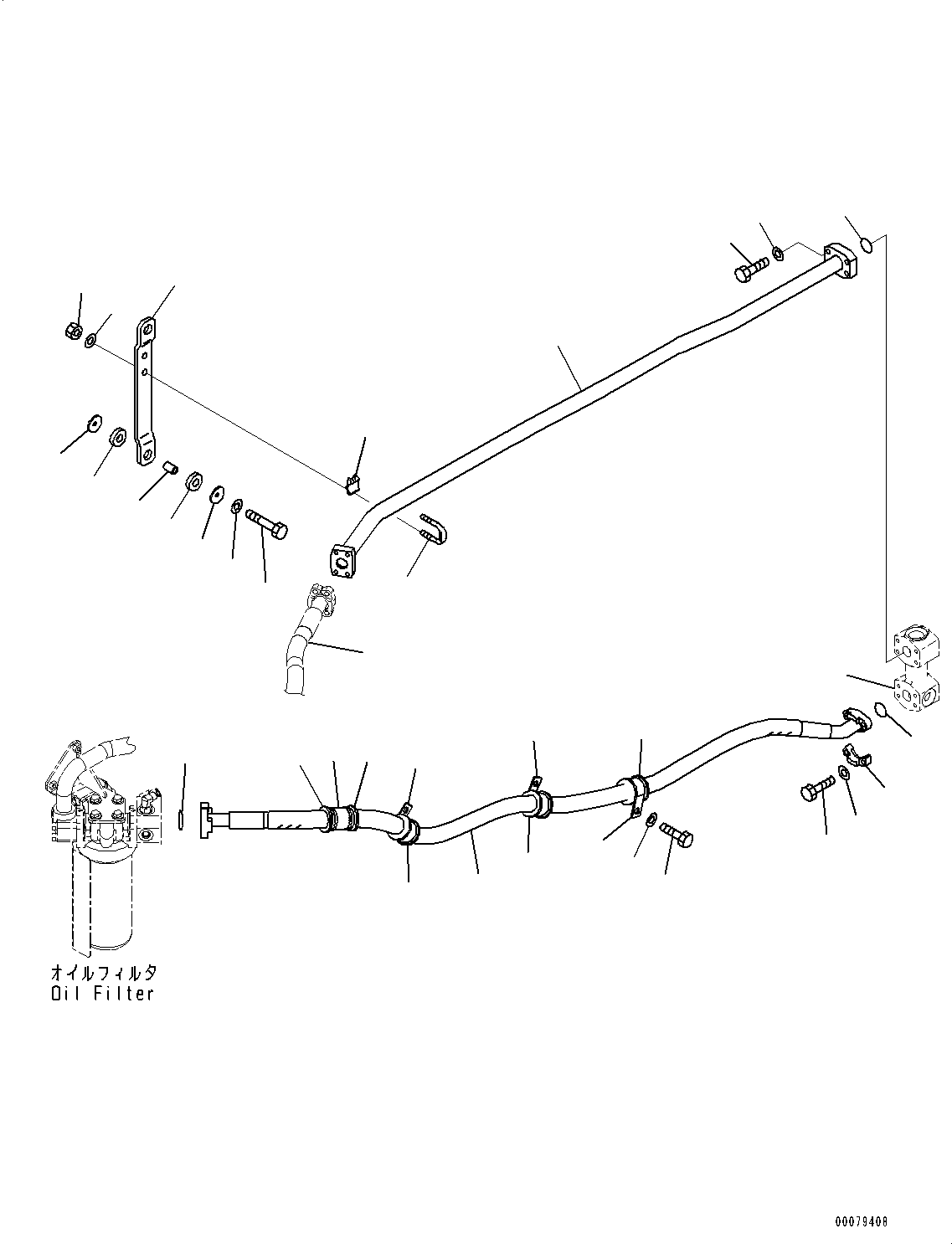 オイルフィルタ
Oil Filter

00079408