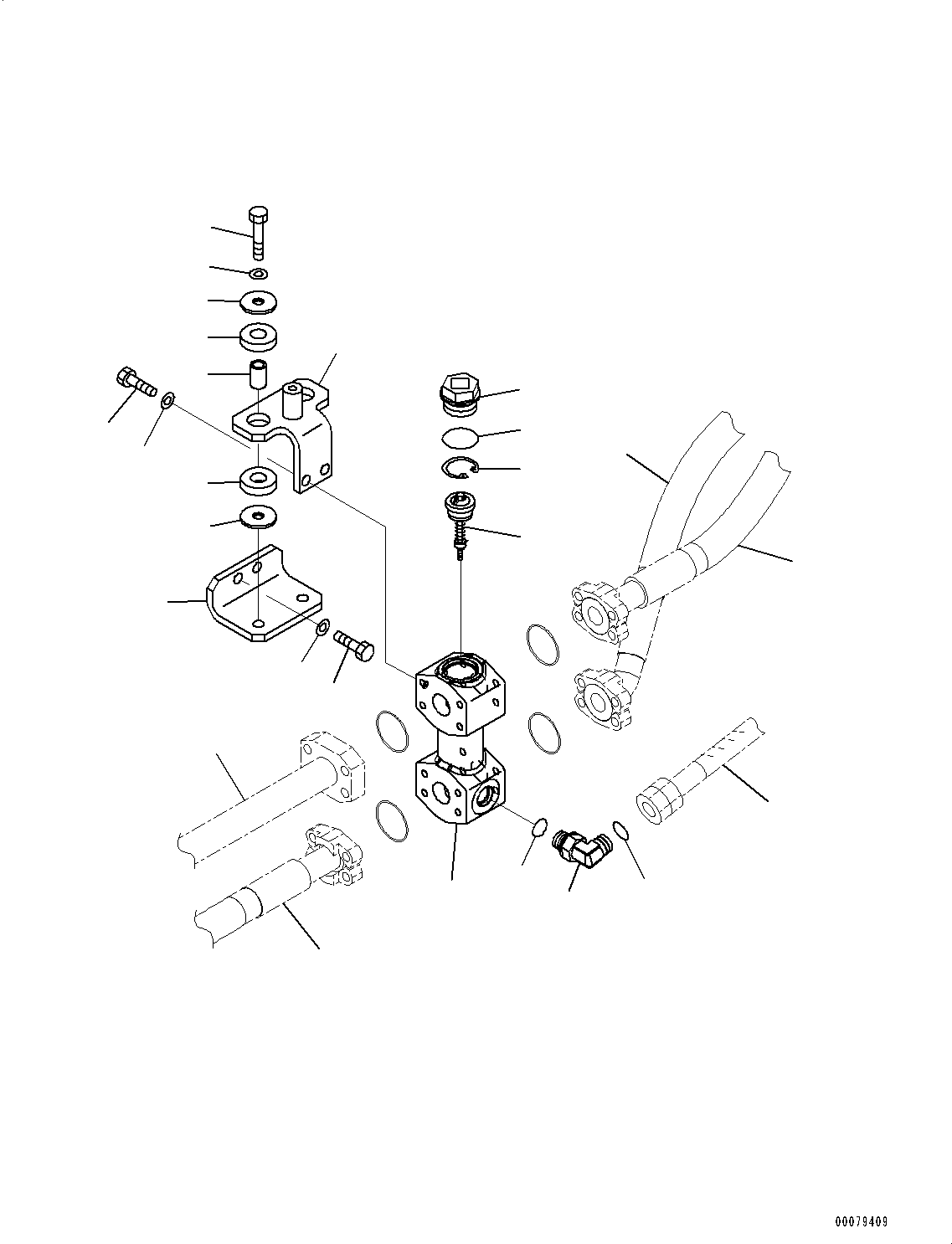 00079409