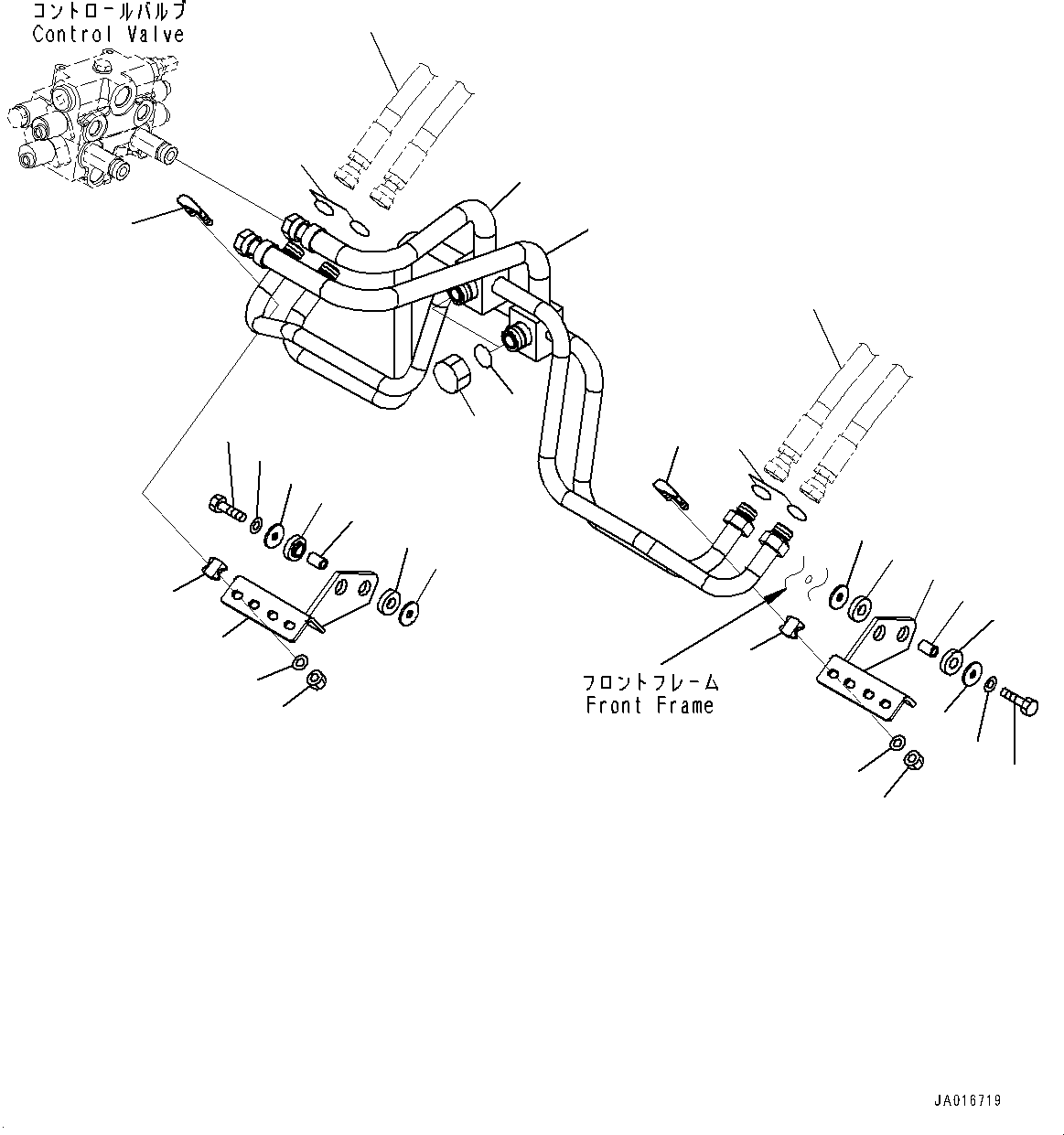 コントロールバルブ
Control Valve

フロントフレーム
Front Frame

JA016719