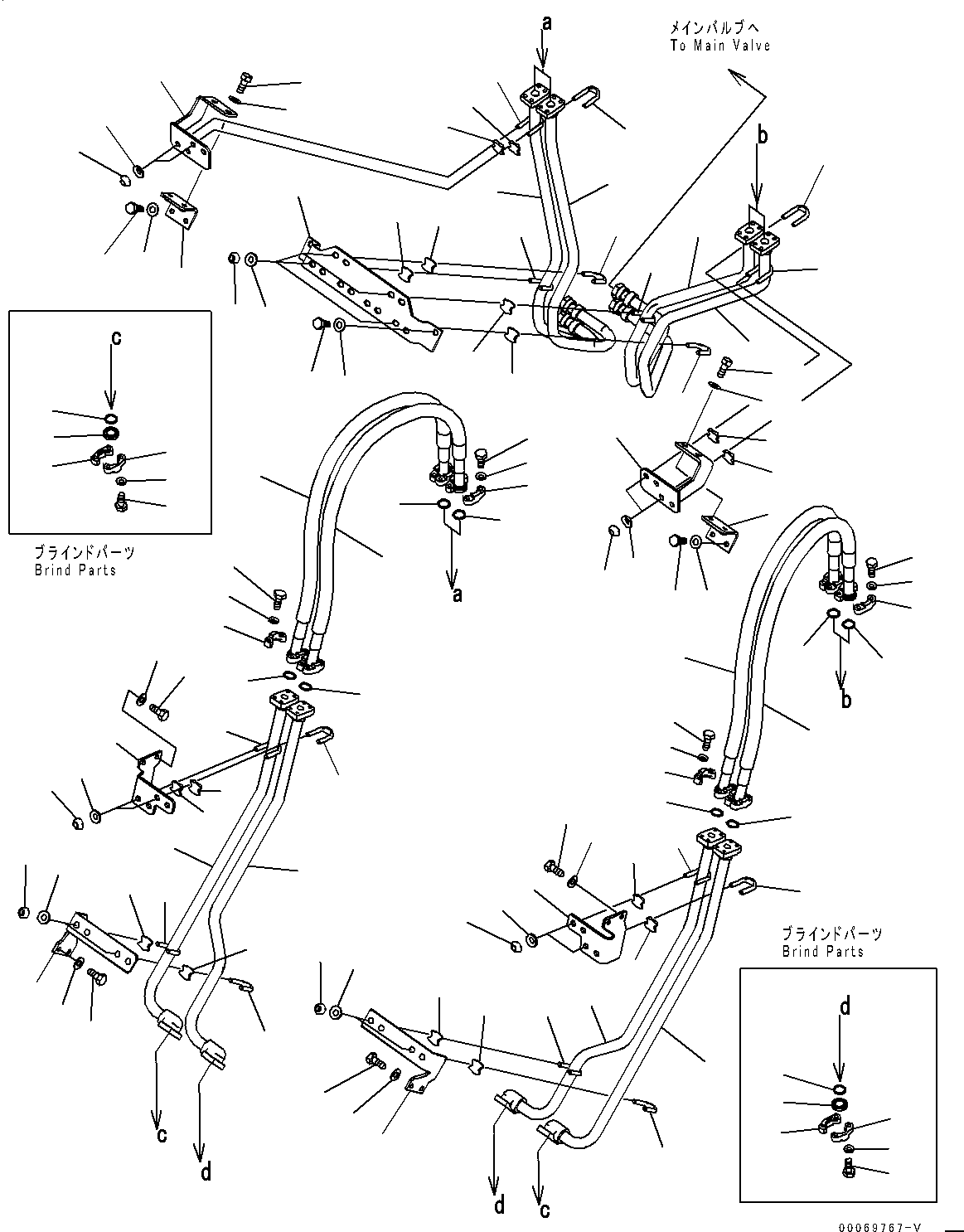 a

メインバルブへ
To Main Valve

b

c

ブラインドパーツ
Brind Parts

a

b

ブラインドパーツ
Brind Parts

d

c

d

d

c

00069767-V